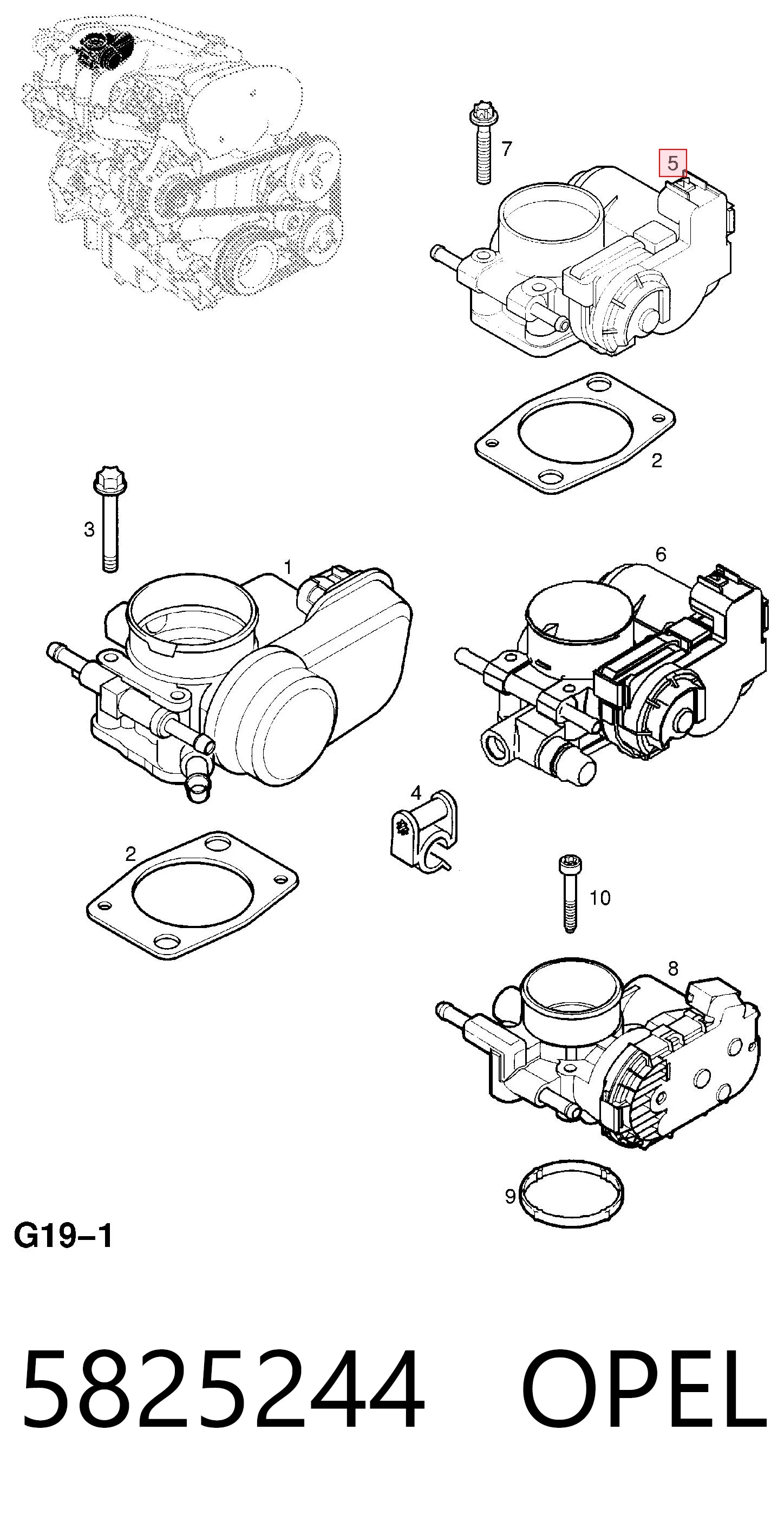 7

5

2

3

1

6

4

2

10

8

9

G19–1

5825244 OPEL