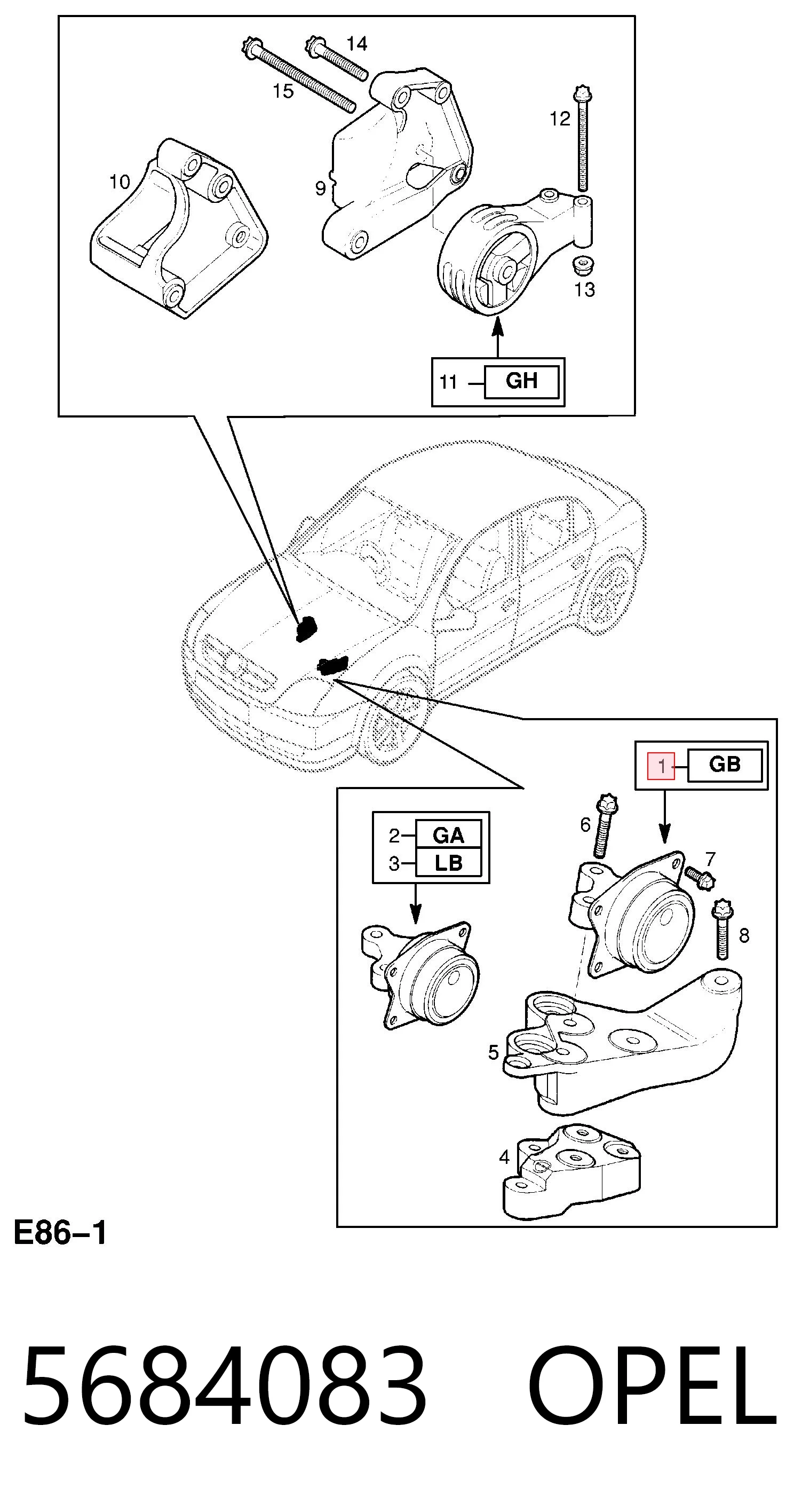 14
15
12
10
9
13
11 GH
1 GB
2 GA
3 LB
6
7
8
5
4
E86–1
5684083 OPEL