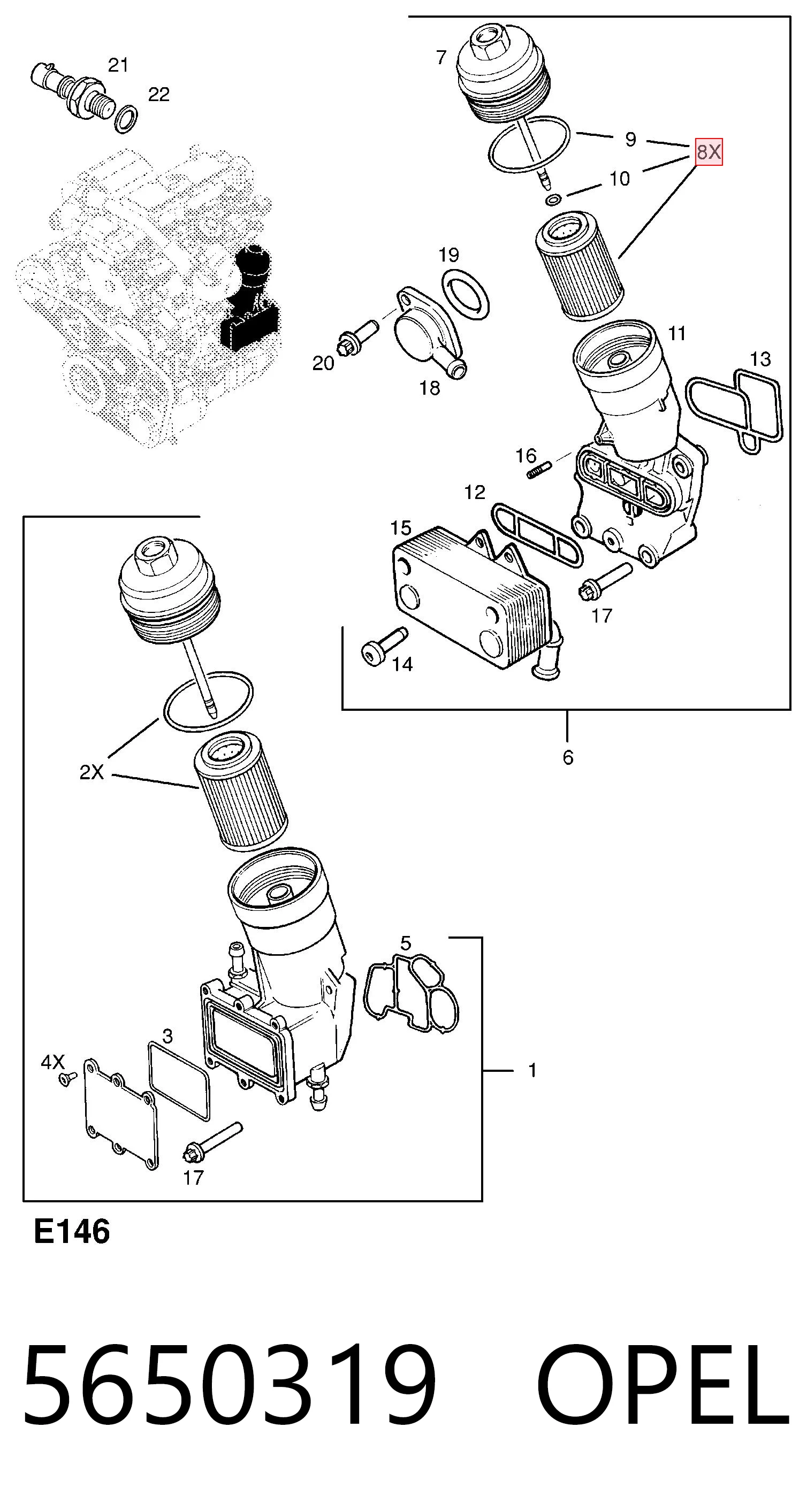 21
22
7
9
8X
10
19
20
18
11
13
16
12
15
17
14
6
2X
5
3
4X
1
17
E146

5650319 OPEL