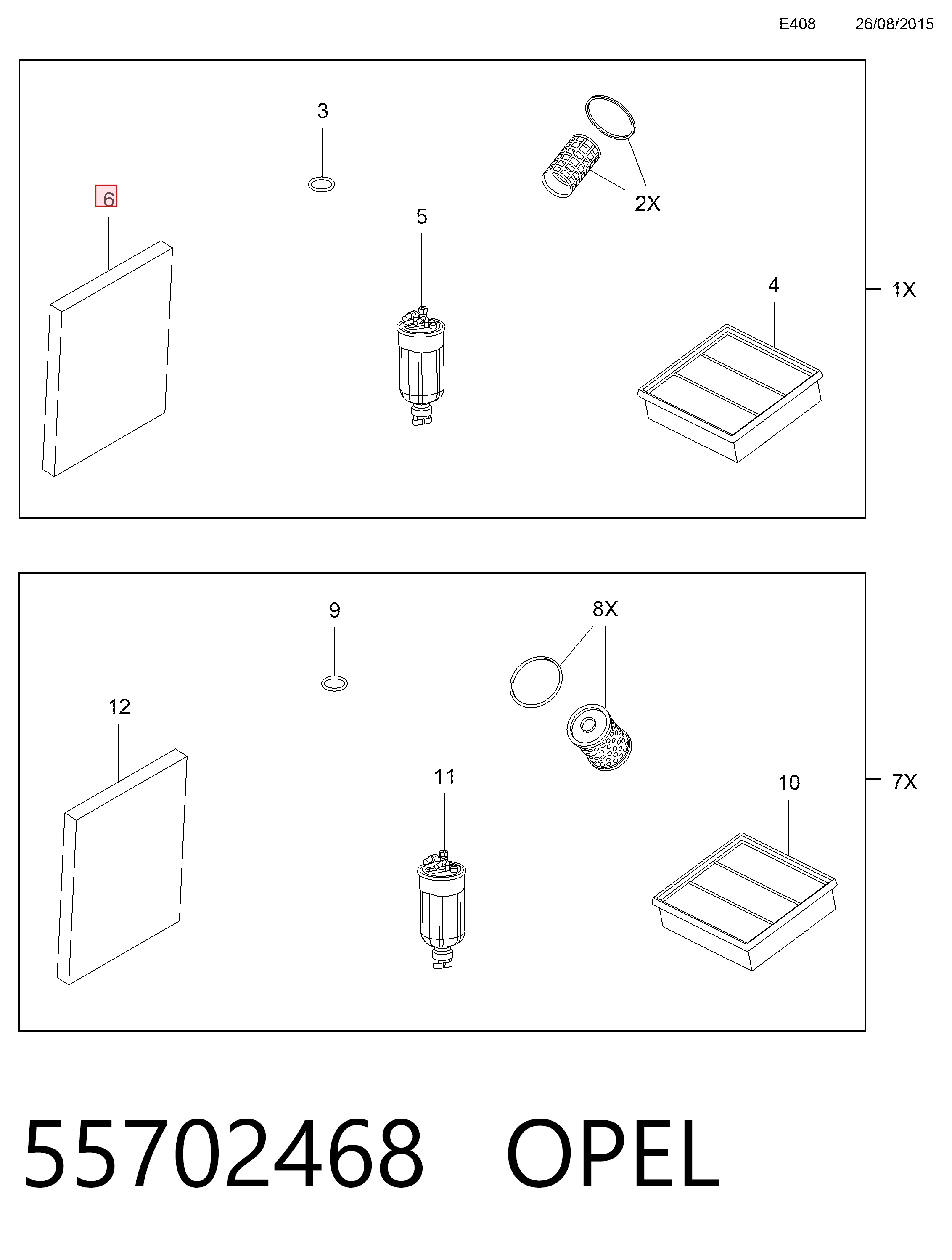 E408 26/08/2015

3

2X

6

5

4

1X

9

8X

12

11

10

7X

55702468 OPEL