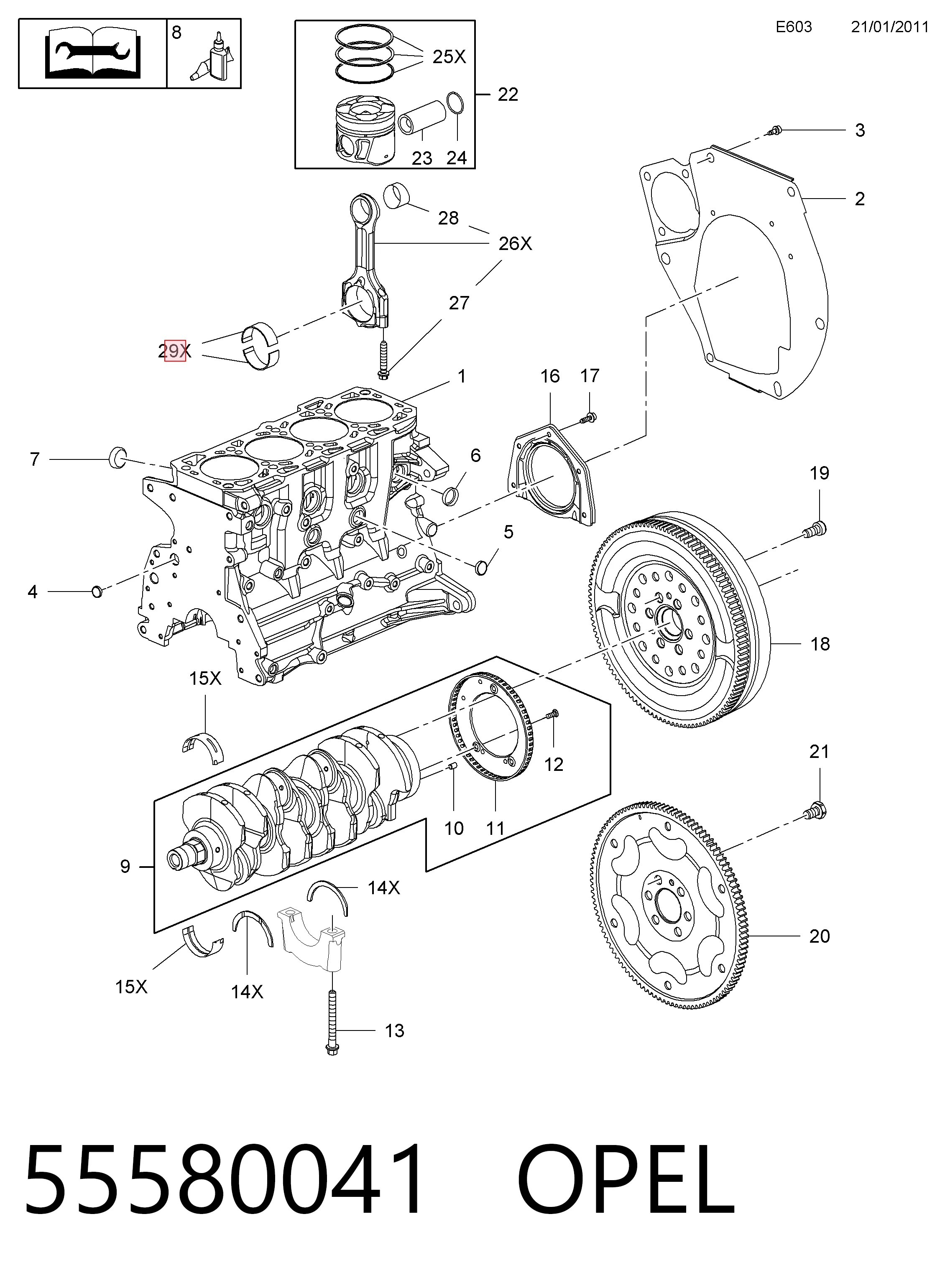 8

E603 21/01/2011

25X
22
23 24
3
2
28
26X
27
29X
1
16 17
7
6
19
5
4
18
15X
12
21
10 11
9
14X
20
15X
14X
13

55580041 OPEL