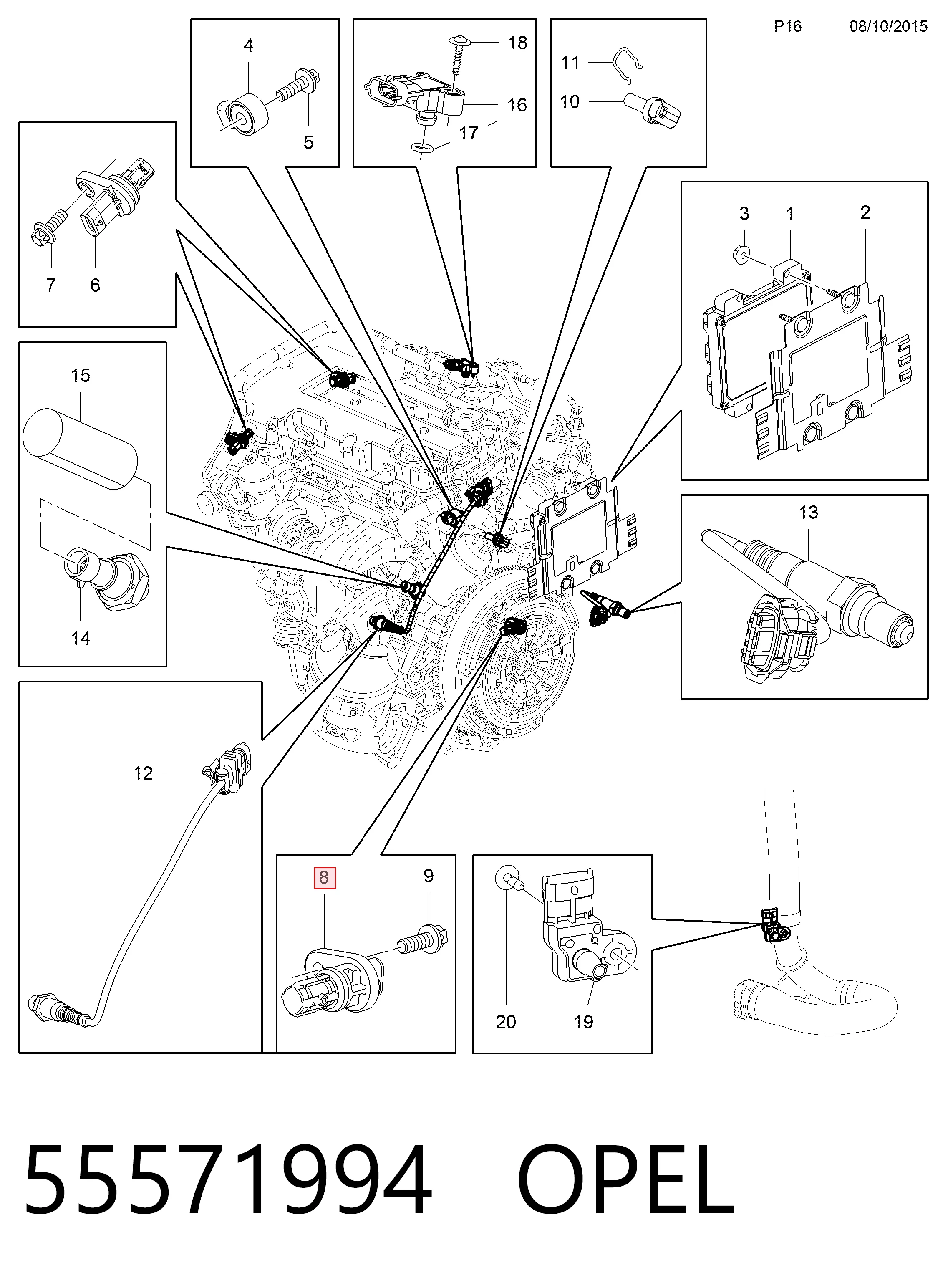 P16 08/10/2015

4
5

18
16
17

11
10

7 6

3 1 2

15
14

13

12

8 9

20 19

55571994 OPEL