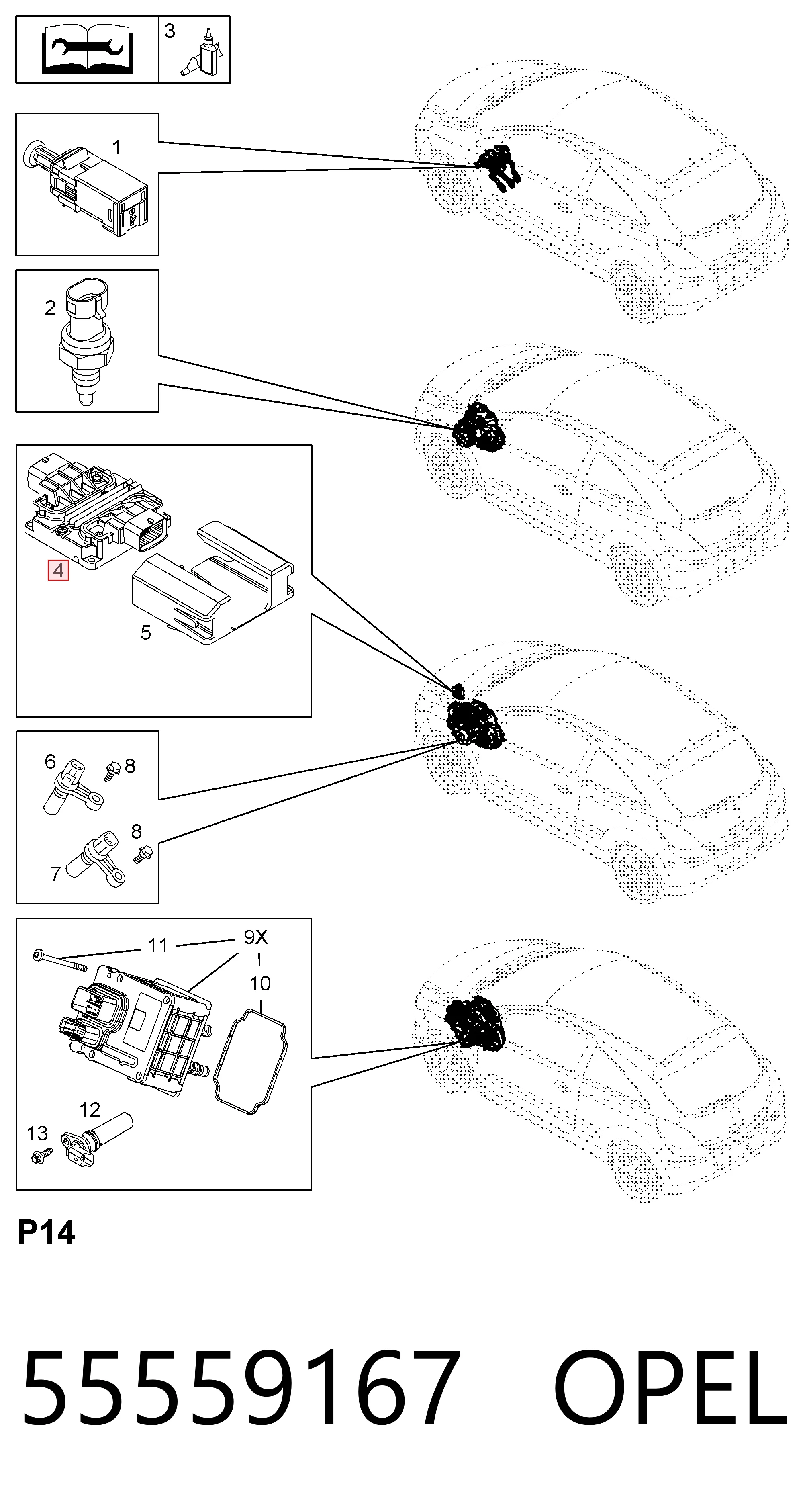 3

1

2

4

5

6
8
8
7

11
9X
10

12
13

P14

55559167 OPEL