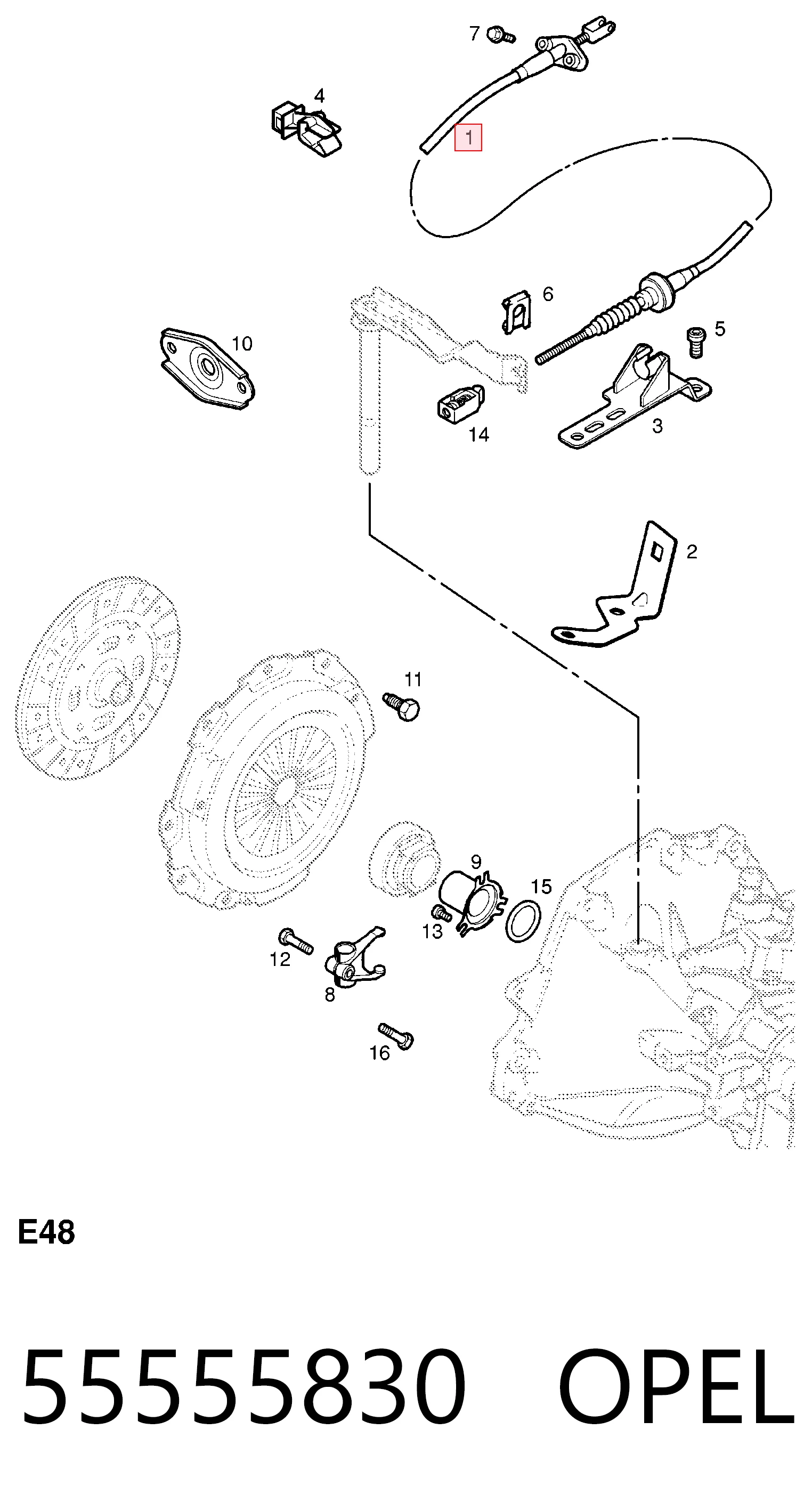 7
4
1
6
5
10
14
3
2
11
9
15
13
12
8
16

E48

55555830 OPEL