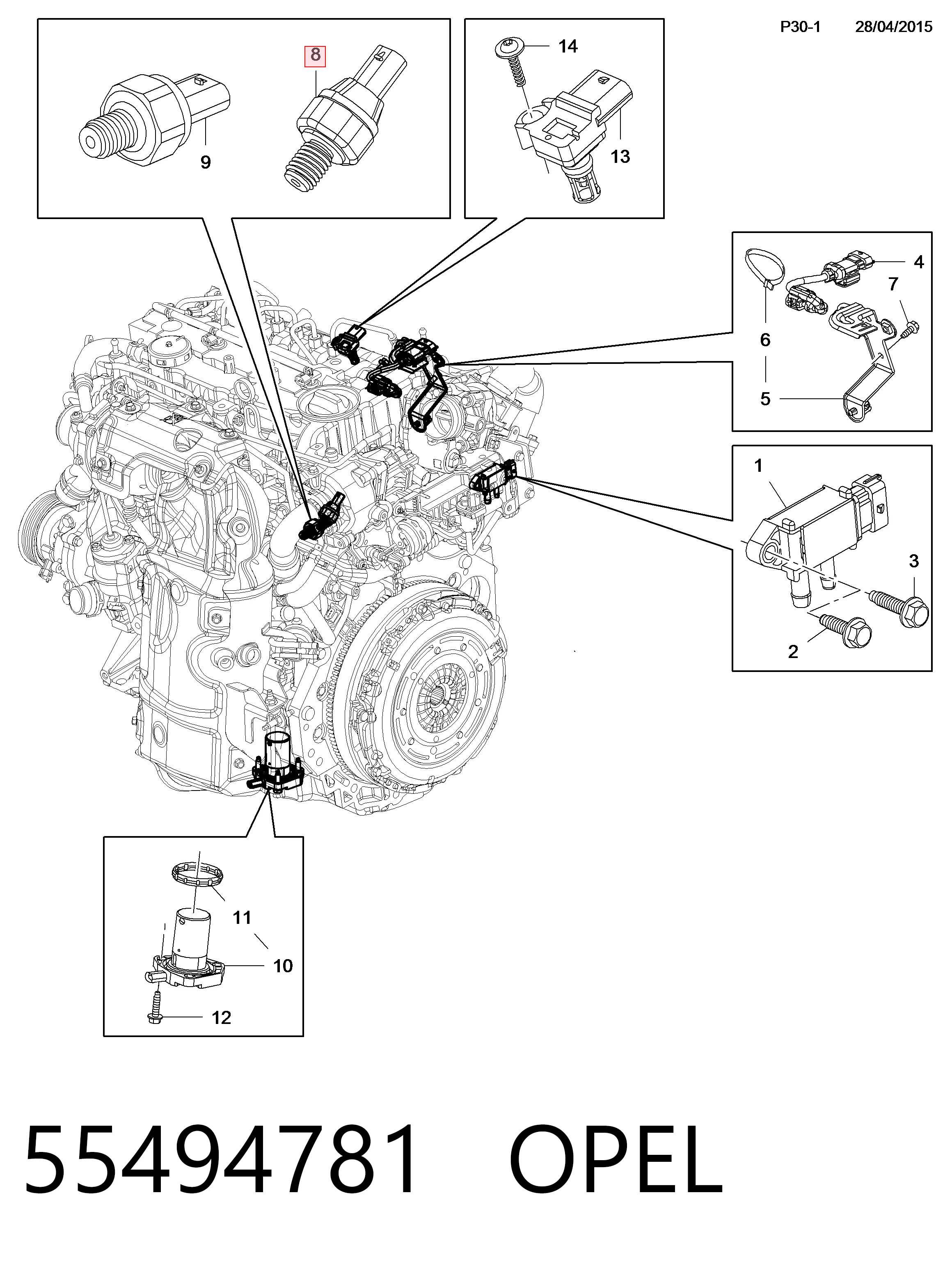 P30-1 28/04/2015

8

9

14

13

4

7

6

5

1

3

2

11

10

12

55494781 OPEL