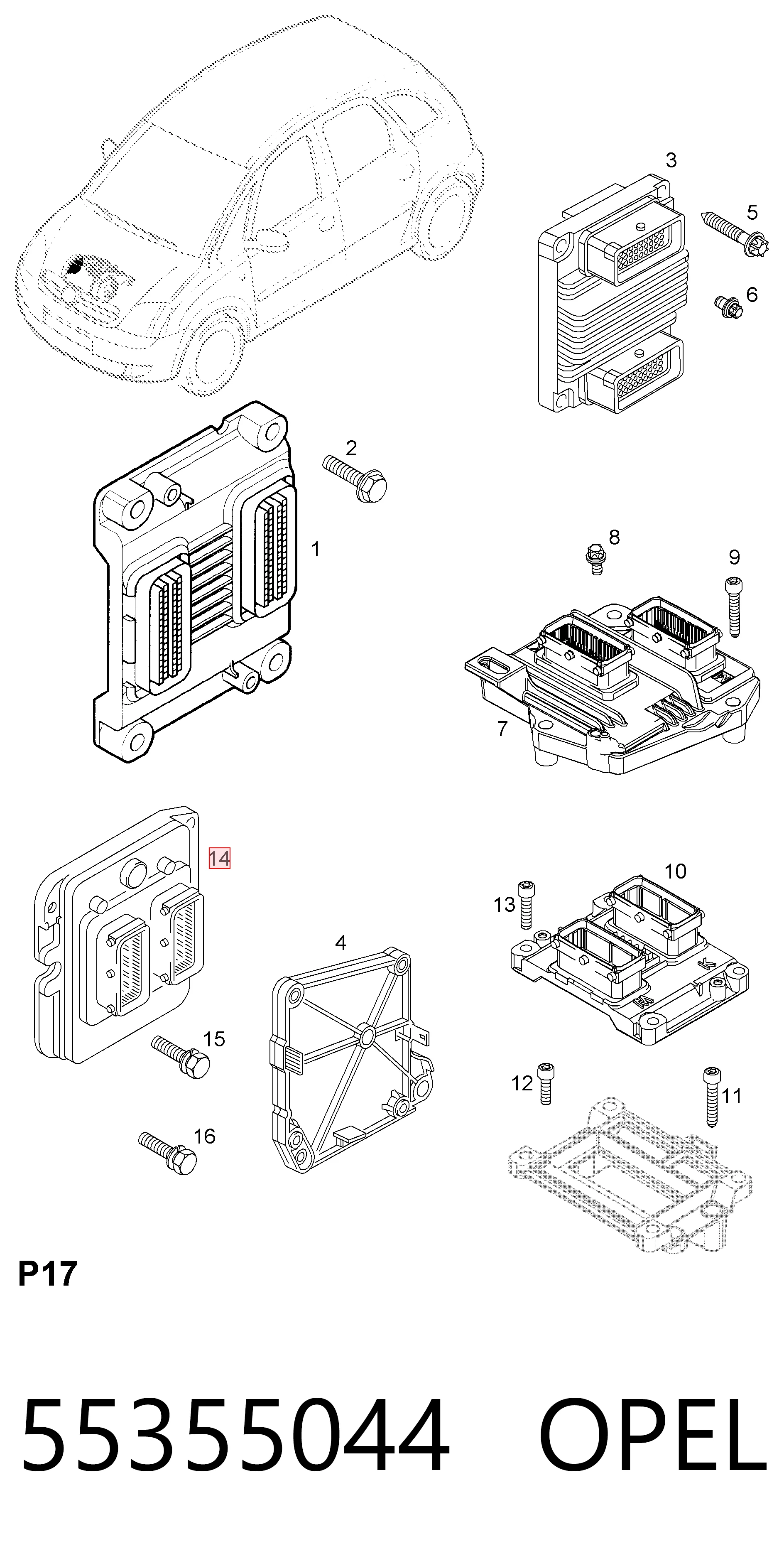 3
5
6
2
1
8
9
7
14
10
13
4
15
12
11
16
P17

55355044 OPEL