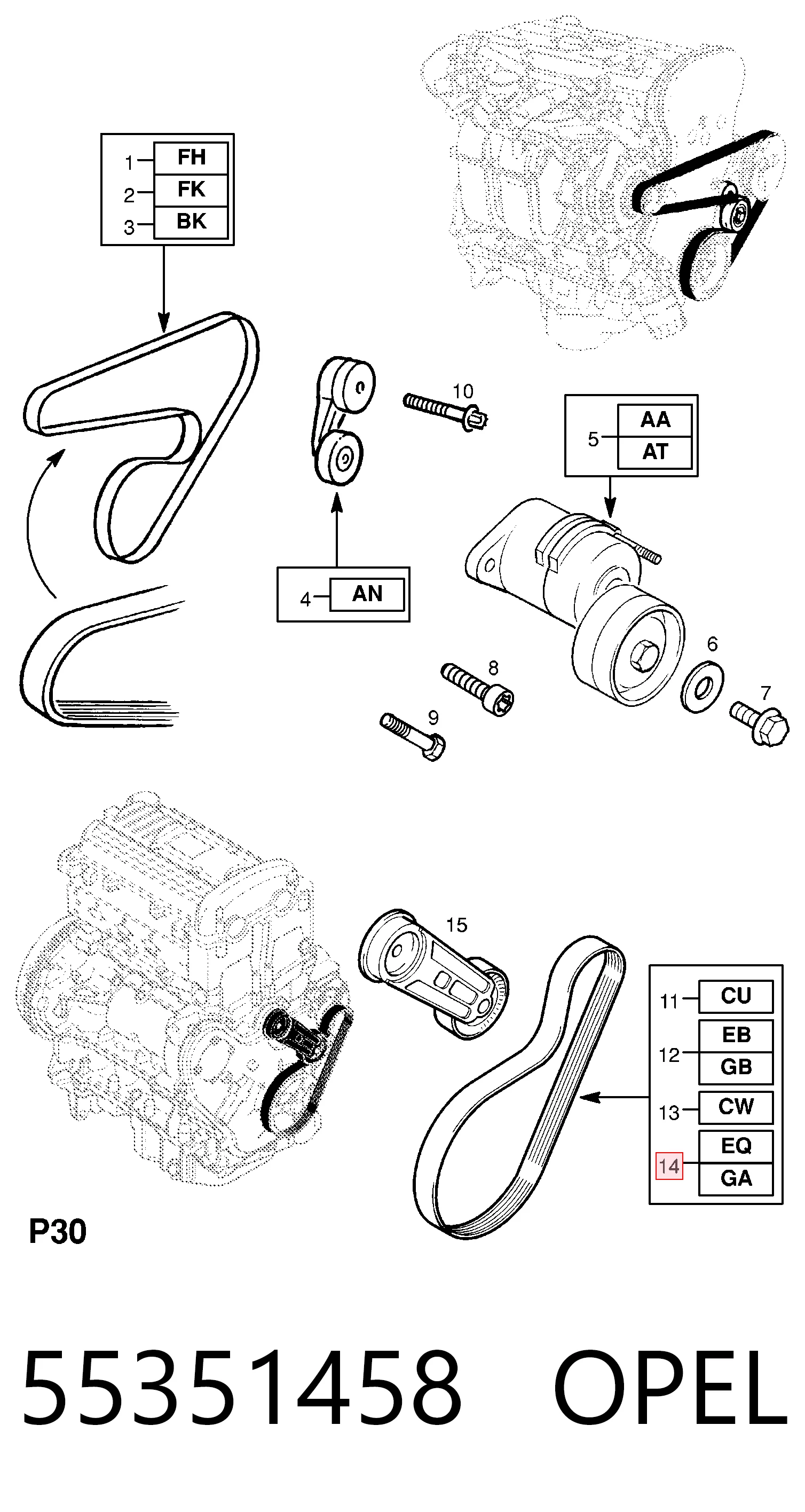 1 FH
2 FK
3 BK

10

5 AA
AT

4 AN

6

8

7

9

15

11 CU
12 EB
GB
13 CW
14 EQ
GA

P30

55351458 OPEL