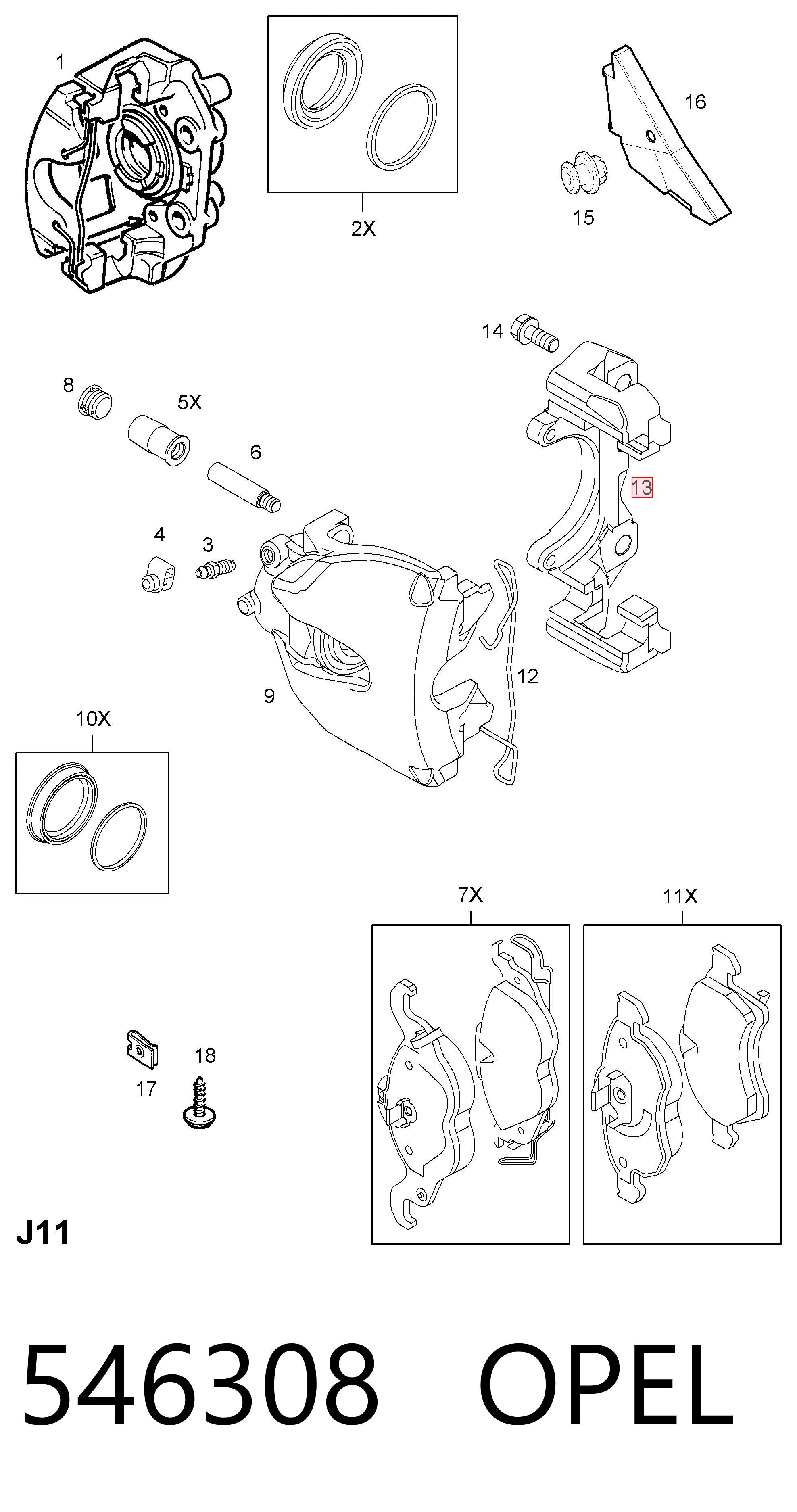 1
2X
16
15
14
8
5X
6
13
4
3
12
9
10X
7X
11X
18
17
J11

546308 OPEL