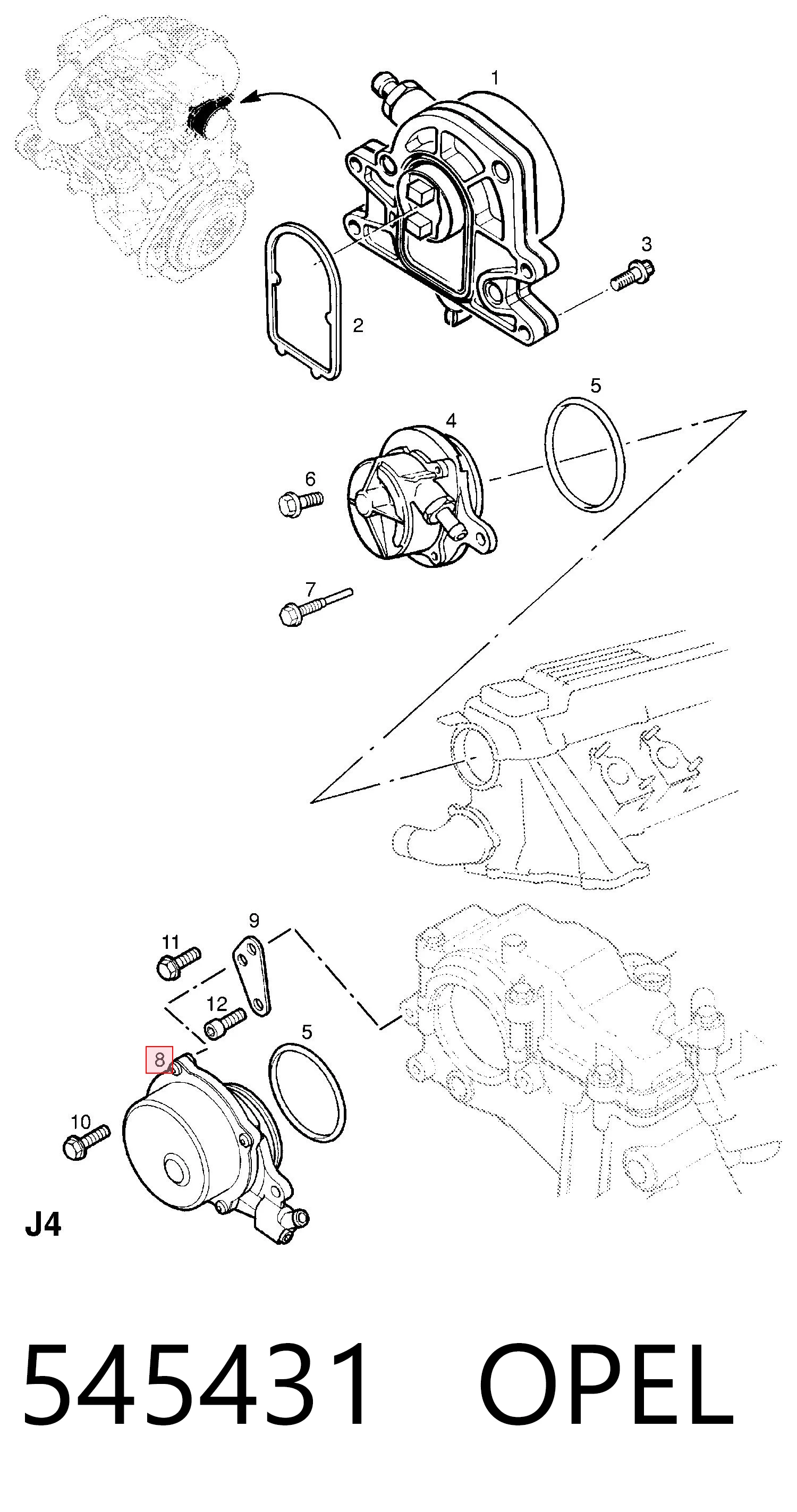 1
3
2
5
4
6
7
9
11
12
5
8
10
J4
545431 OPEL