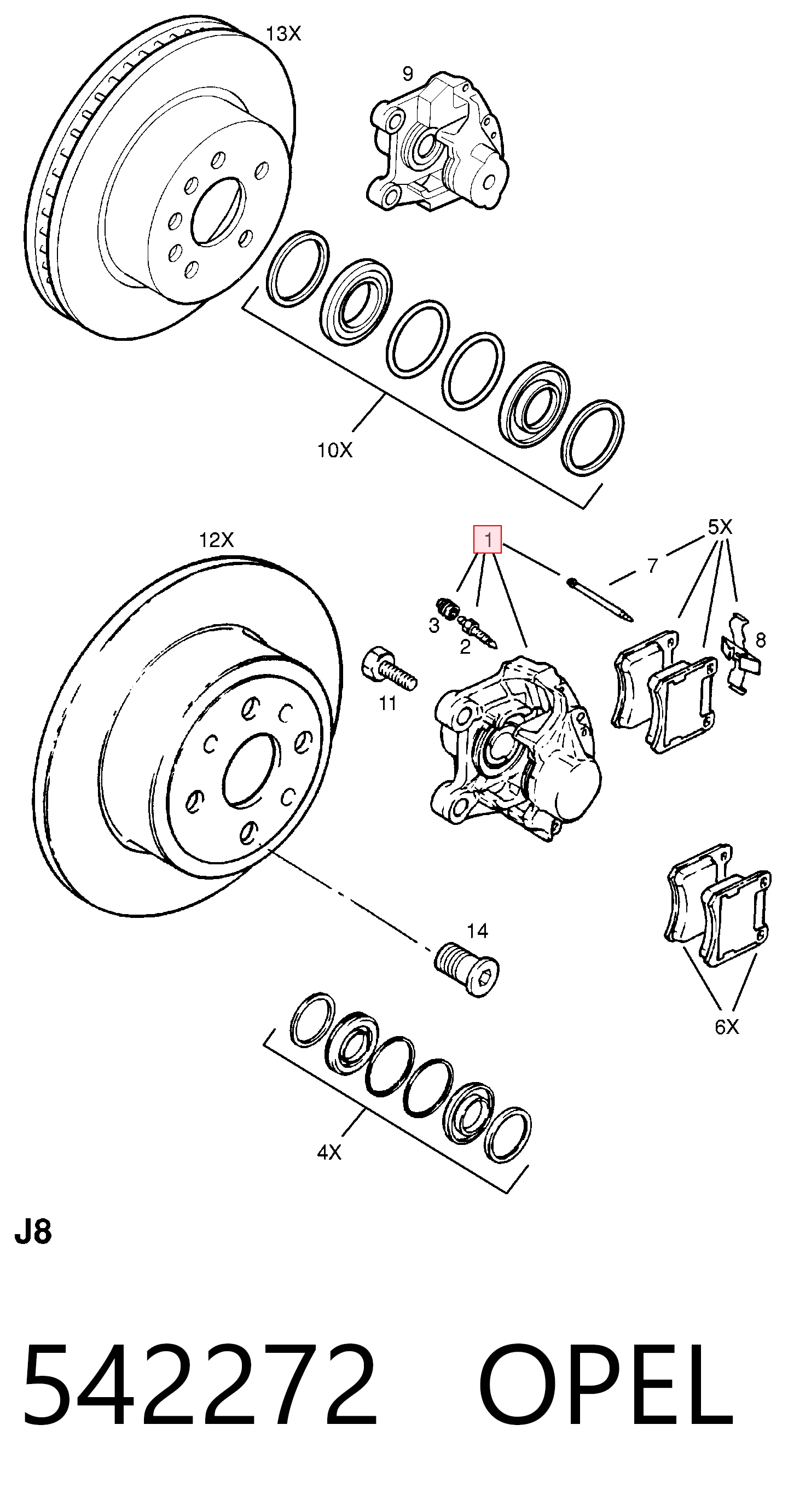 13X
9
10X
12X
1
5X
7
3
2
8
11
14
6X
4X
J8
542272 OPEL