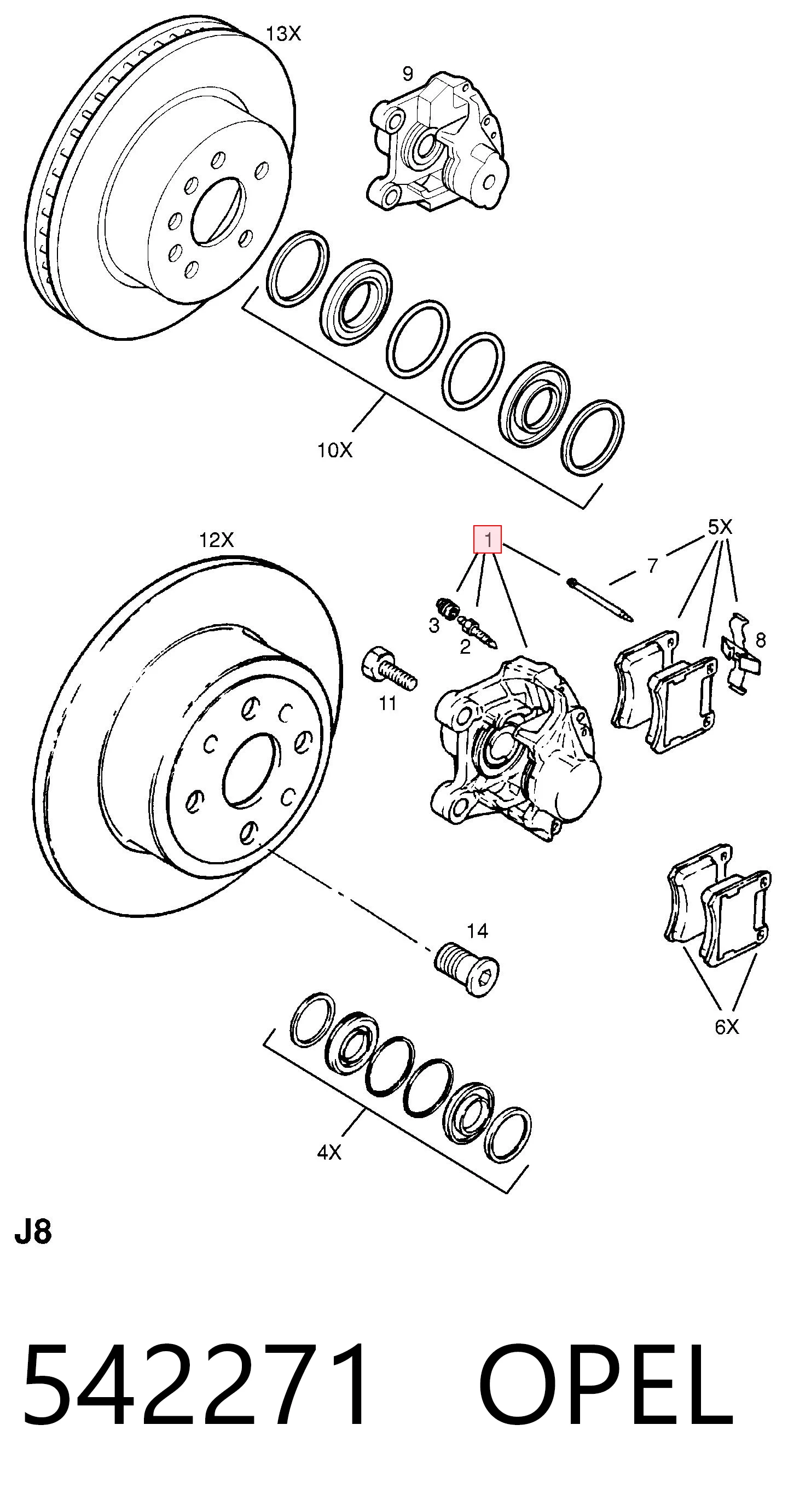 13X
9
10X
12X
1
5X
7
3
2
8
11
14
6X
4X
J8
542271 OPEL