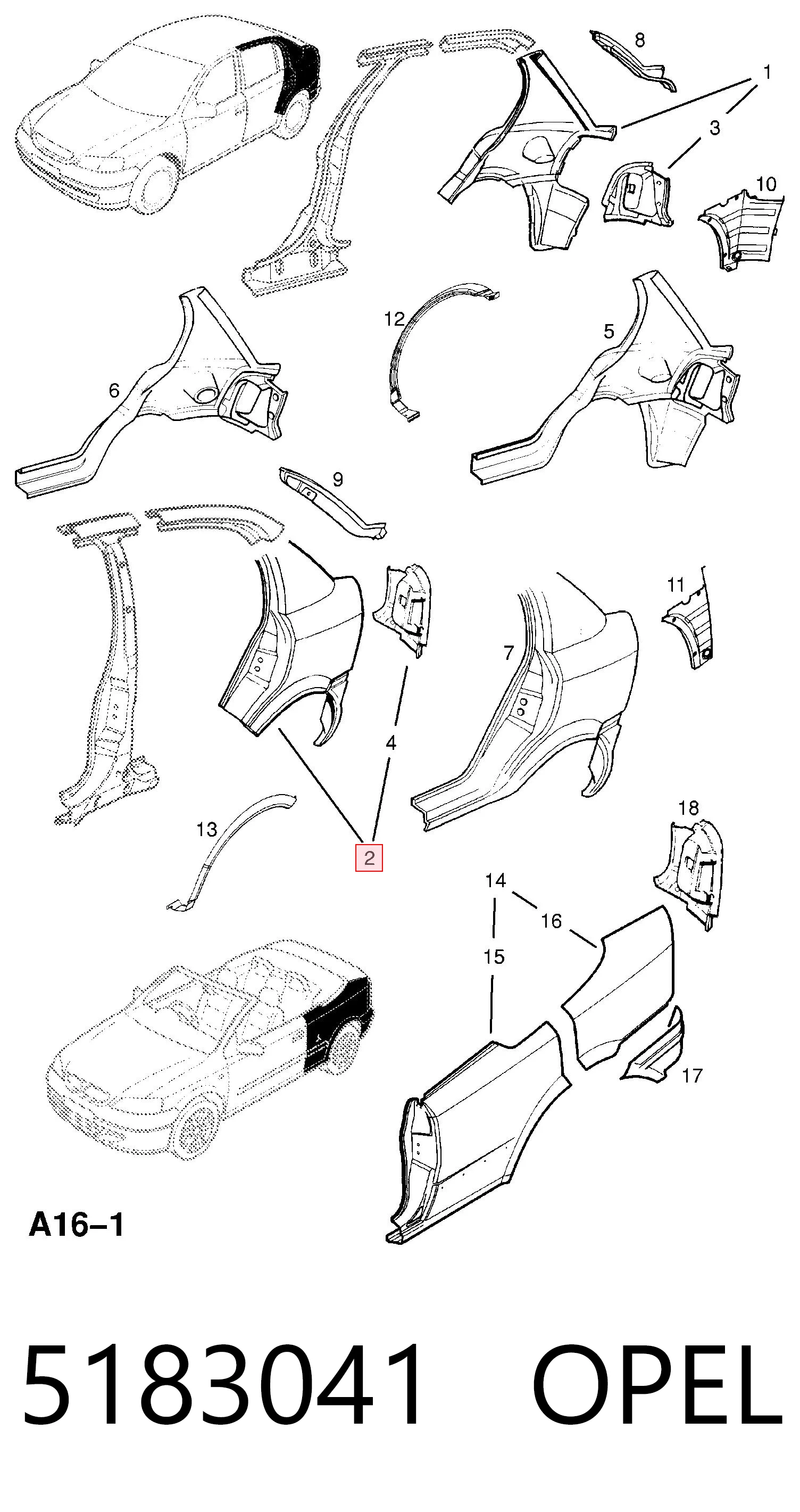 8
1
3
10
12
5
6
9
11
7
4
13
2
18
14
16
15
17
A16–1

5183041 OPEL