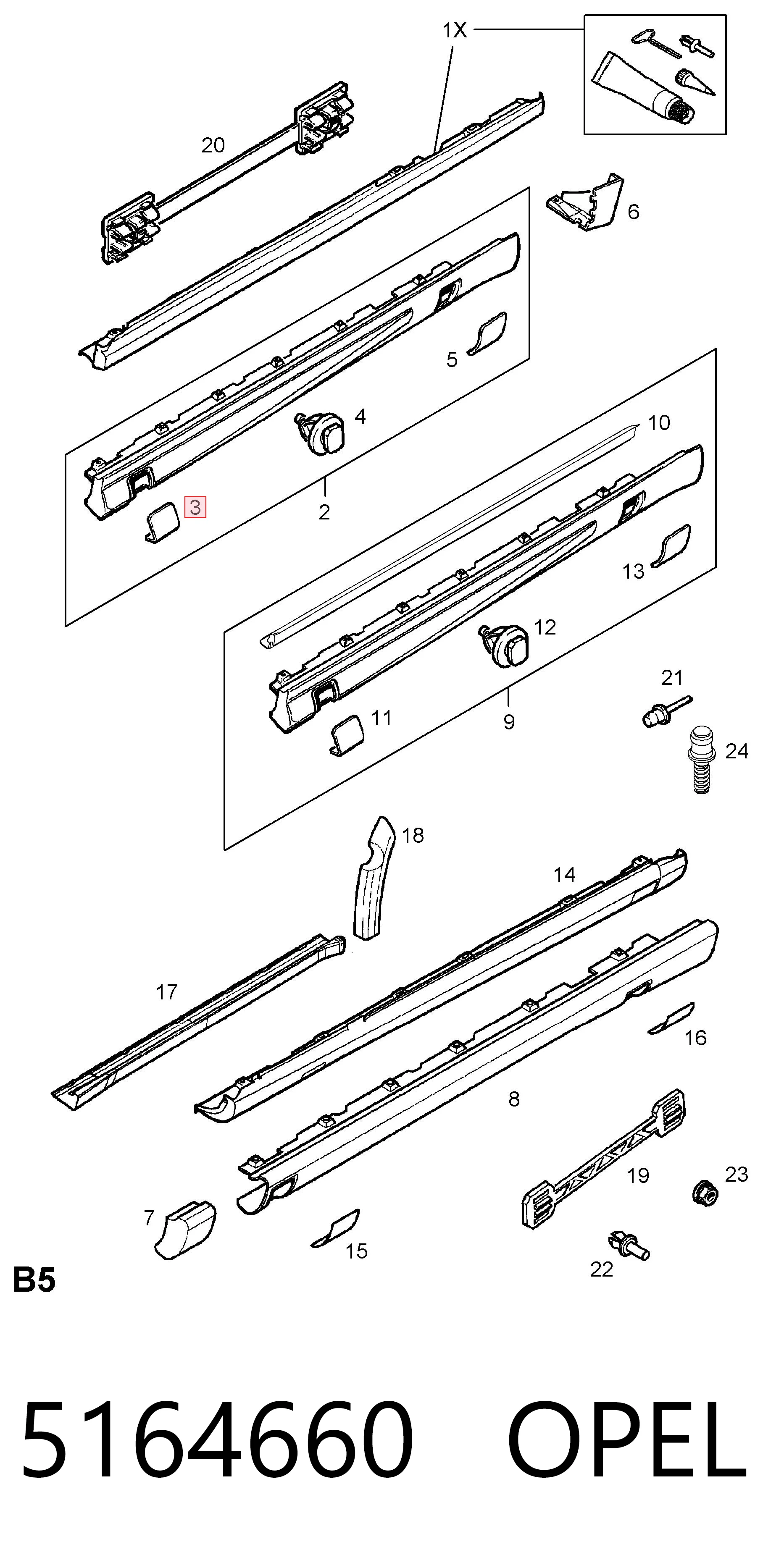 1X
20
6
5
4
10
3
2
13
12
21
11
9
24
18
14
17
16
8
19
23
7
15
22
B5
5164660 OPEL