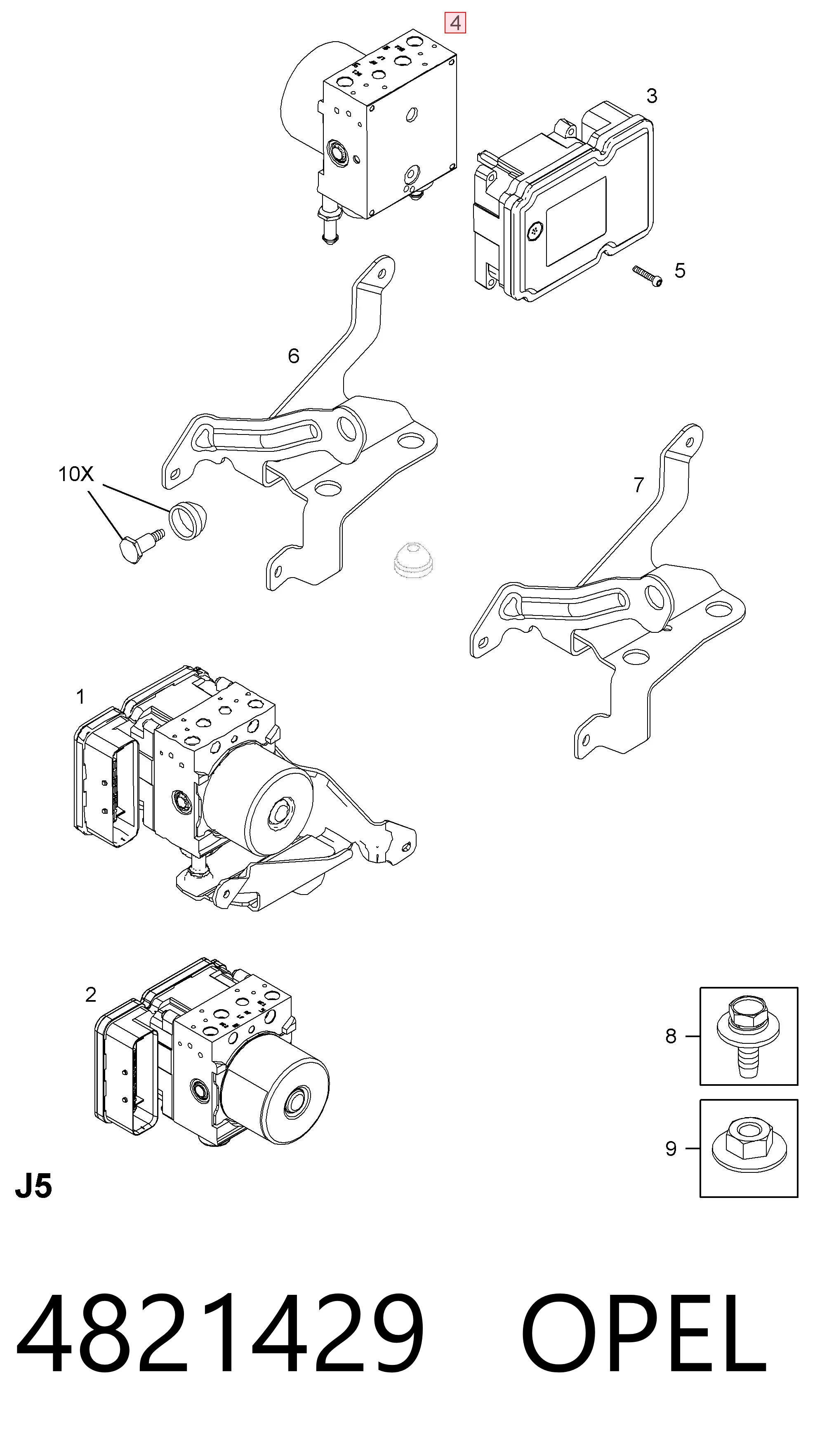 4

3

5

6

10X

7

1

2

8

9

J5

4821429 OPEL