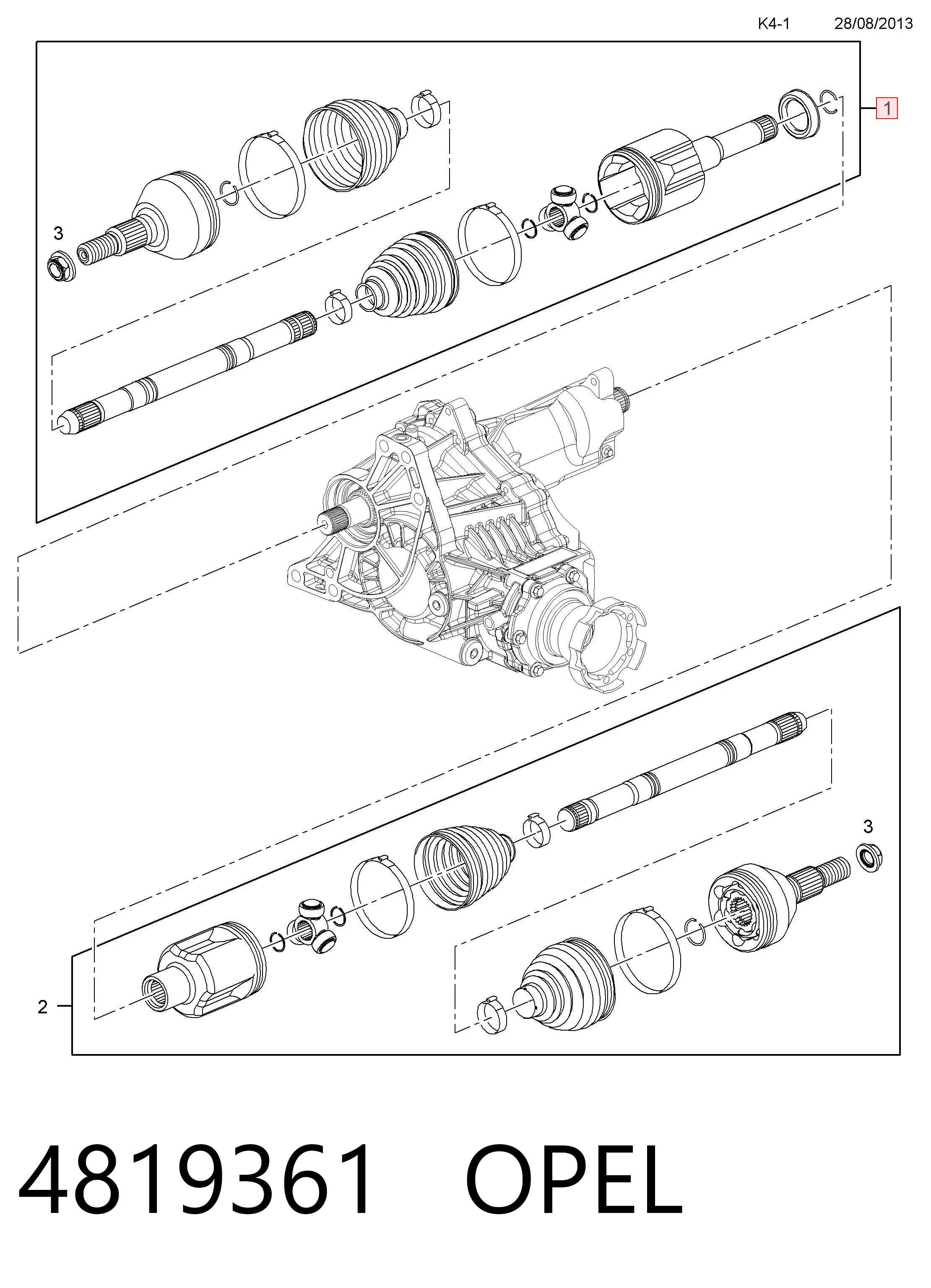 K4-1 28/08/2013

1

3

3

2

4819361 OPEL