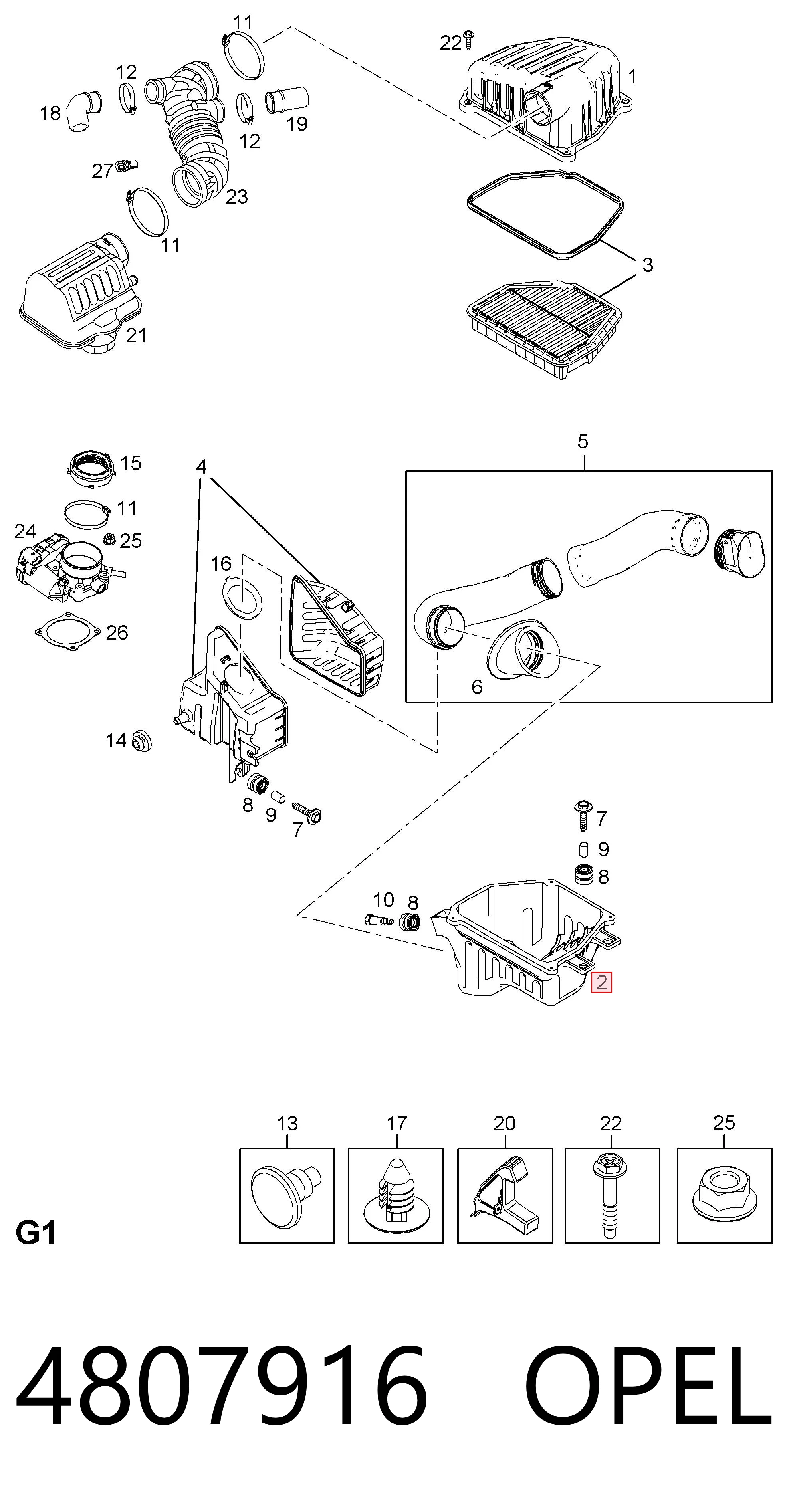 11
22
12
1
18
12
19
27
23
11
3
21

5
15
4
11
24
25
16
26
6
14
8
9
7
7
9
8
10
8
2

13
17
20
22
25

G1

4807916 OPEL