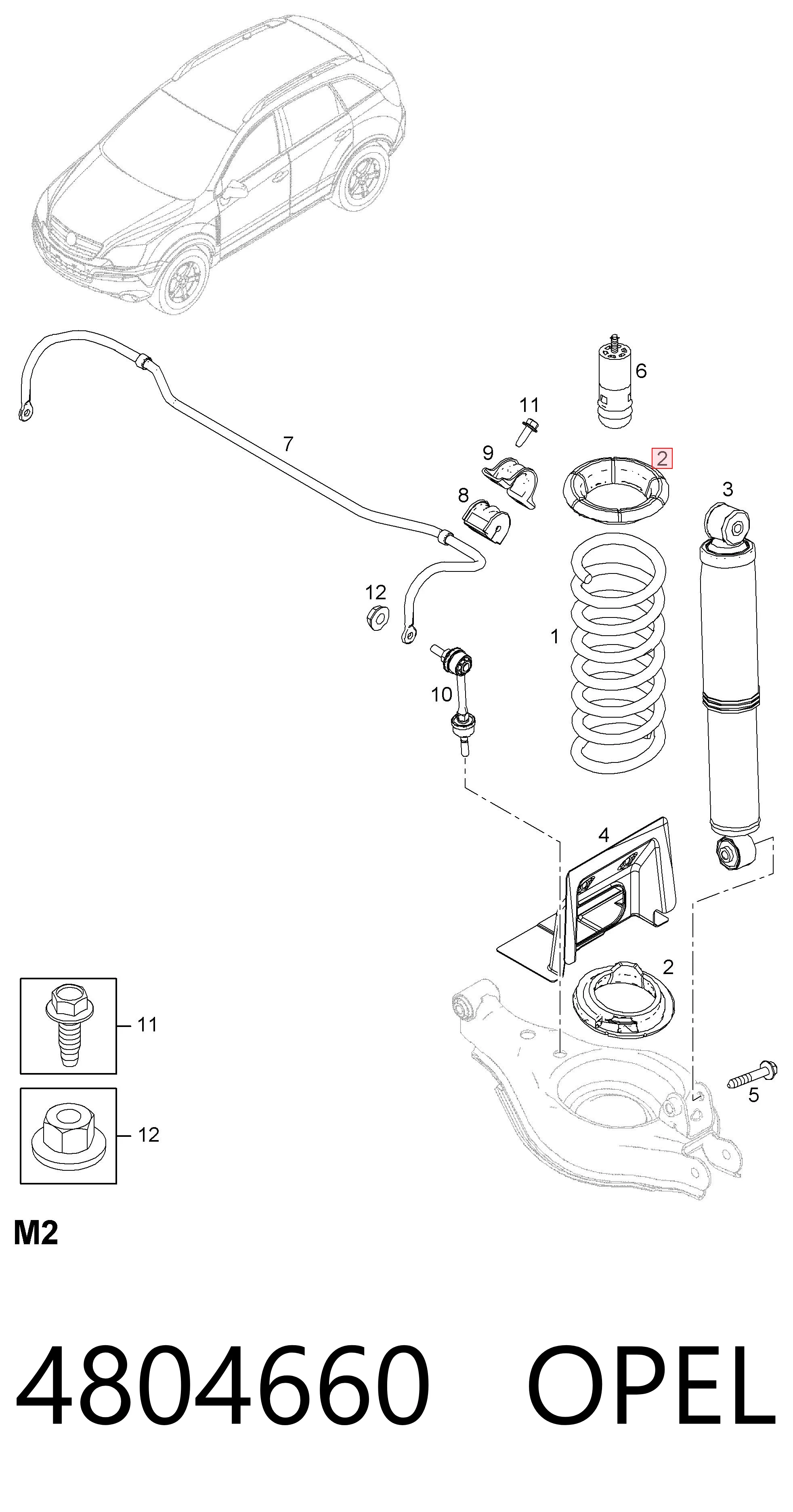 6
11
7
9
2
3
8
12
1
10
4
2
11
5
12
M2
4804660 OPEL