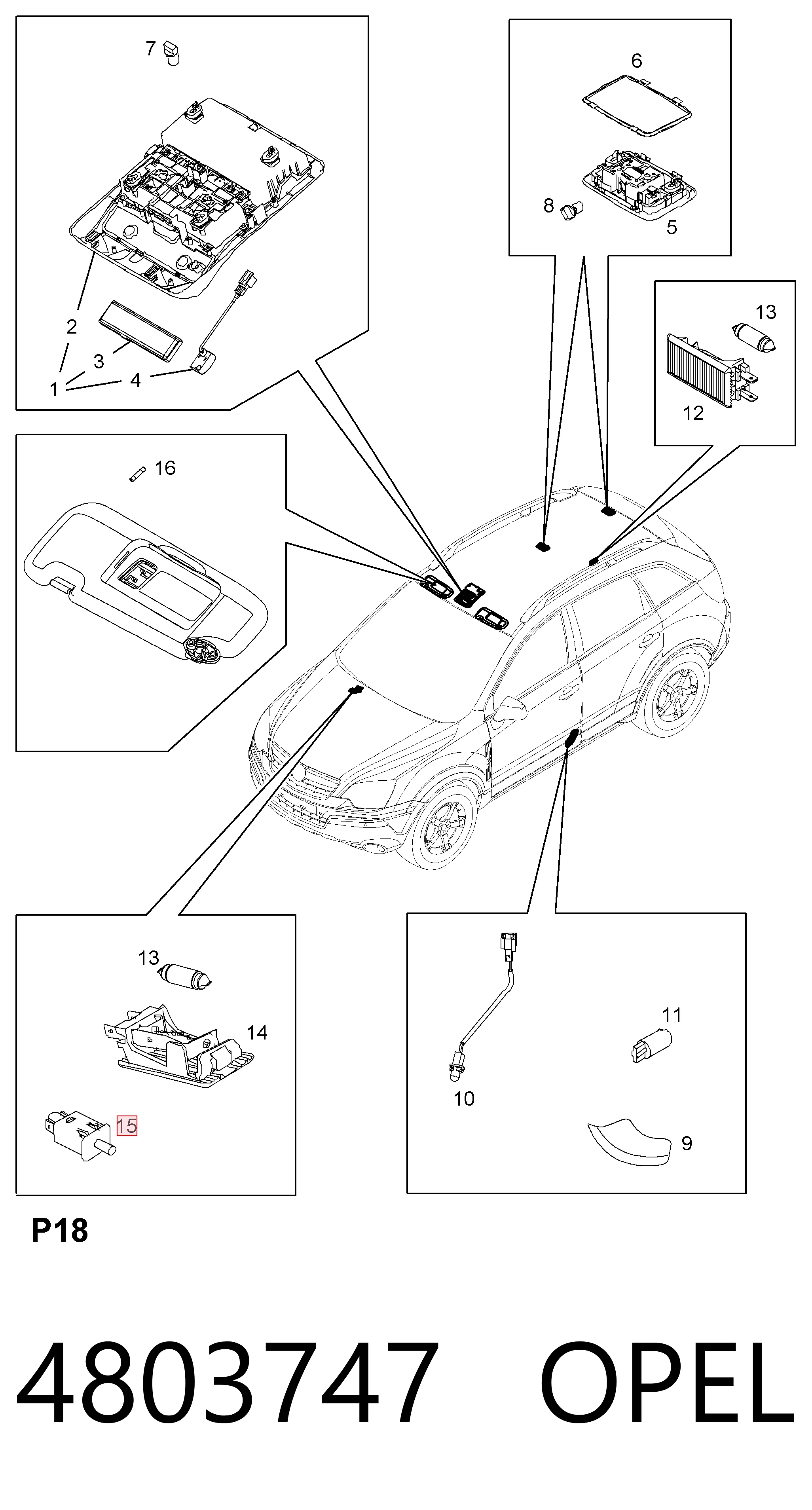 7
2
3
1
4
6
8
5
13
12
16
13
14
15
11
10
9
P18

4803747 OPEL