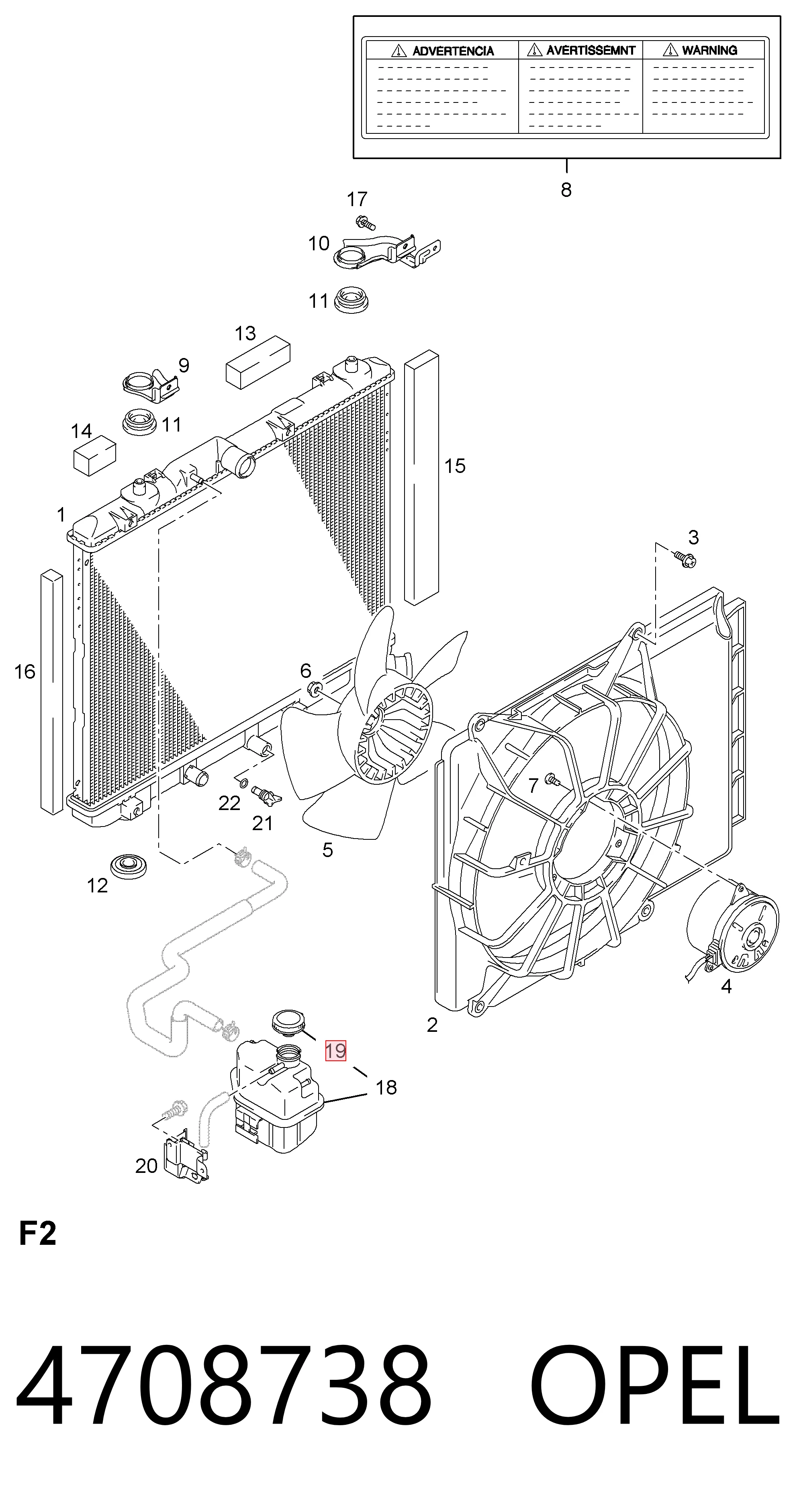 ADVERTENCIA
AVERTISSEMNT
WARNING

8
17
10
11
13
9
11
14
15
1
3
16
6
7
22
21
5
12
4
2
19
18
20

F2

4708738 OPEL