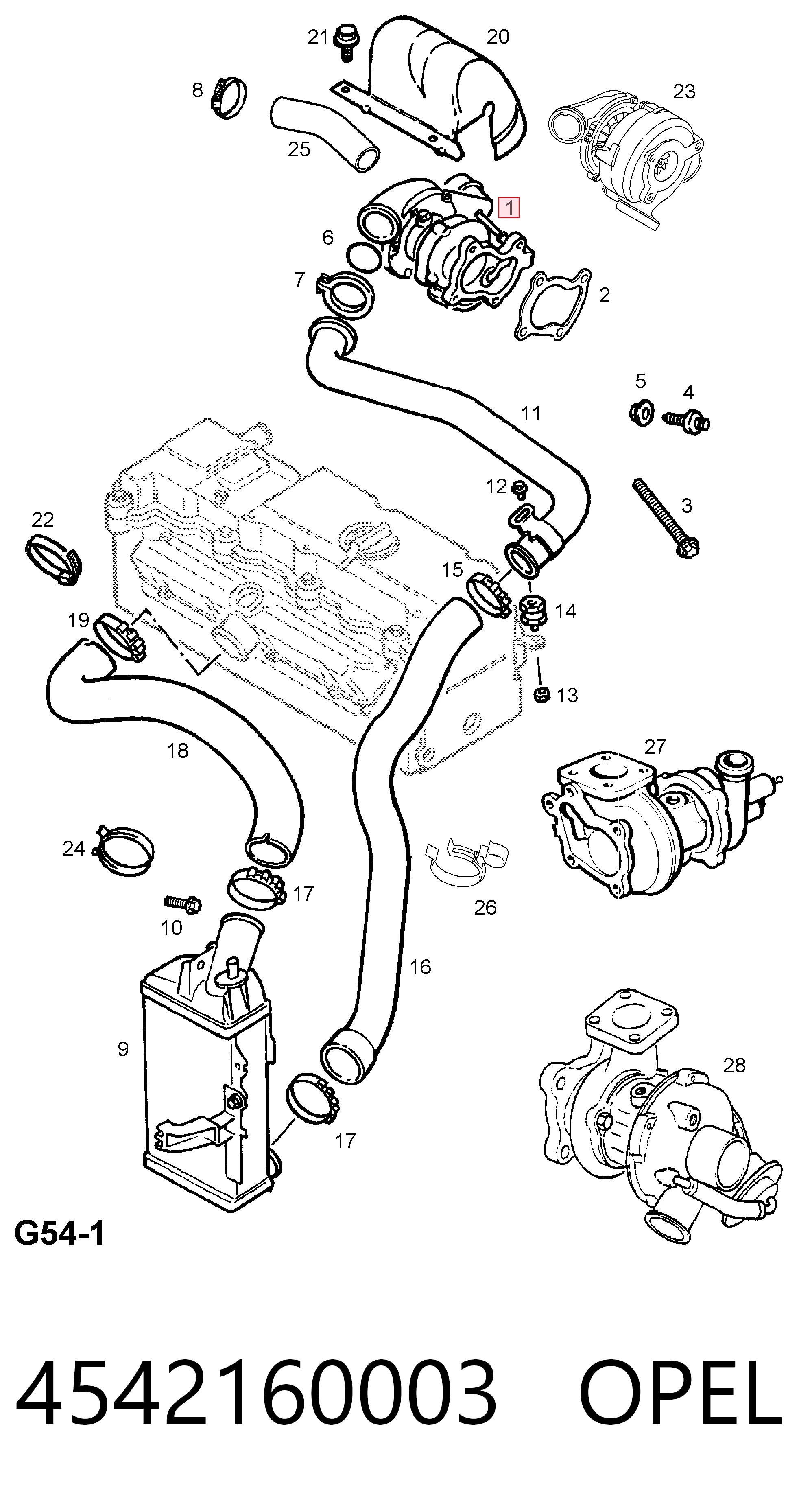 21
20
8
23
25
1
6
7
2
5
4
11
12
3
22
15
14
19
13
18
27
24
17
26
10
16
9
28
17
G54-1

4542160003 OPEL