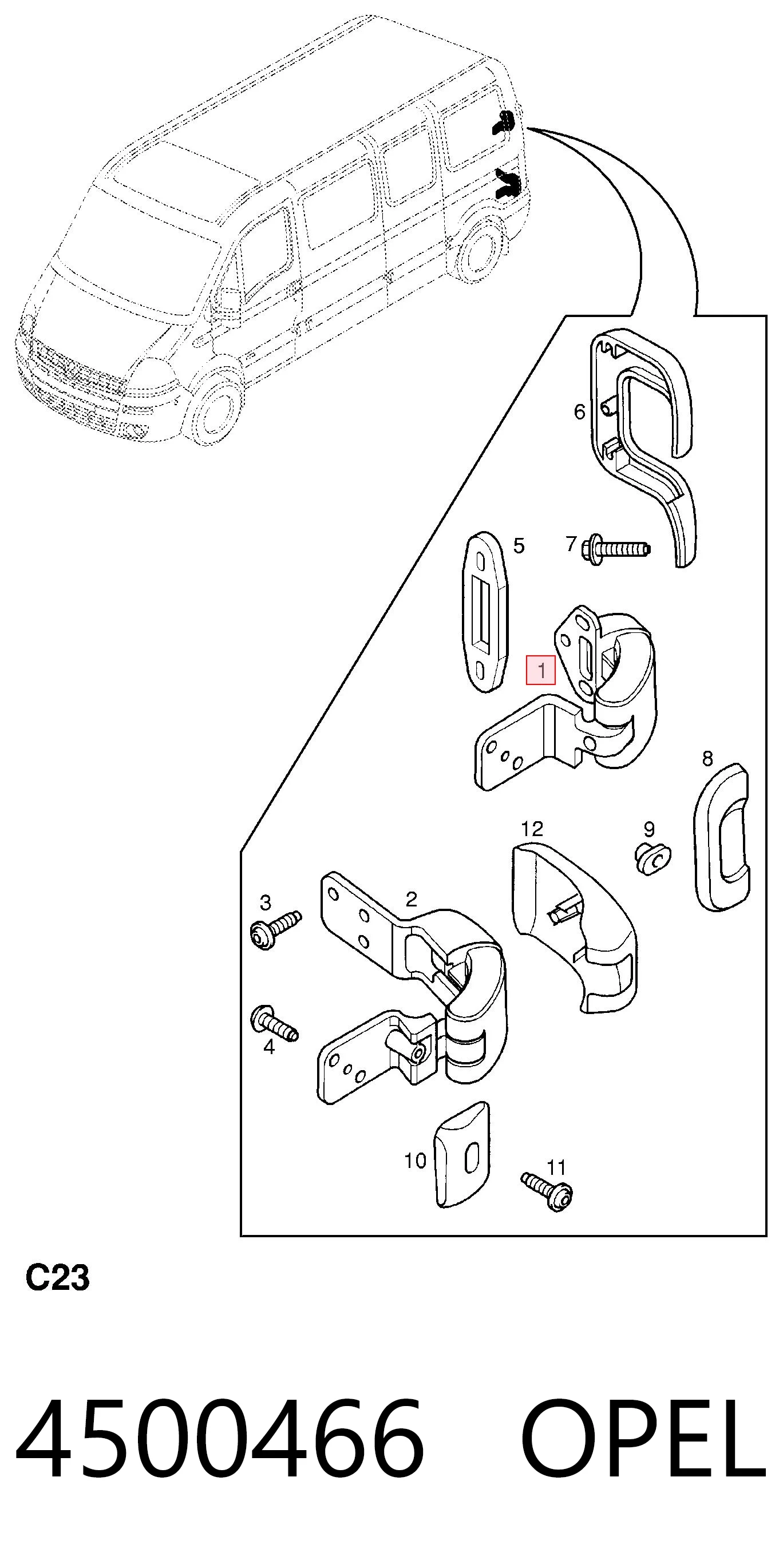 6

5

7

1

8

12

9

3

2

4

10

11

C23

4500466 OPEL