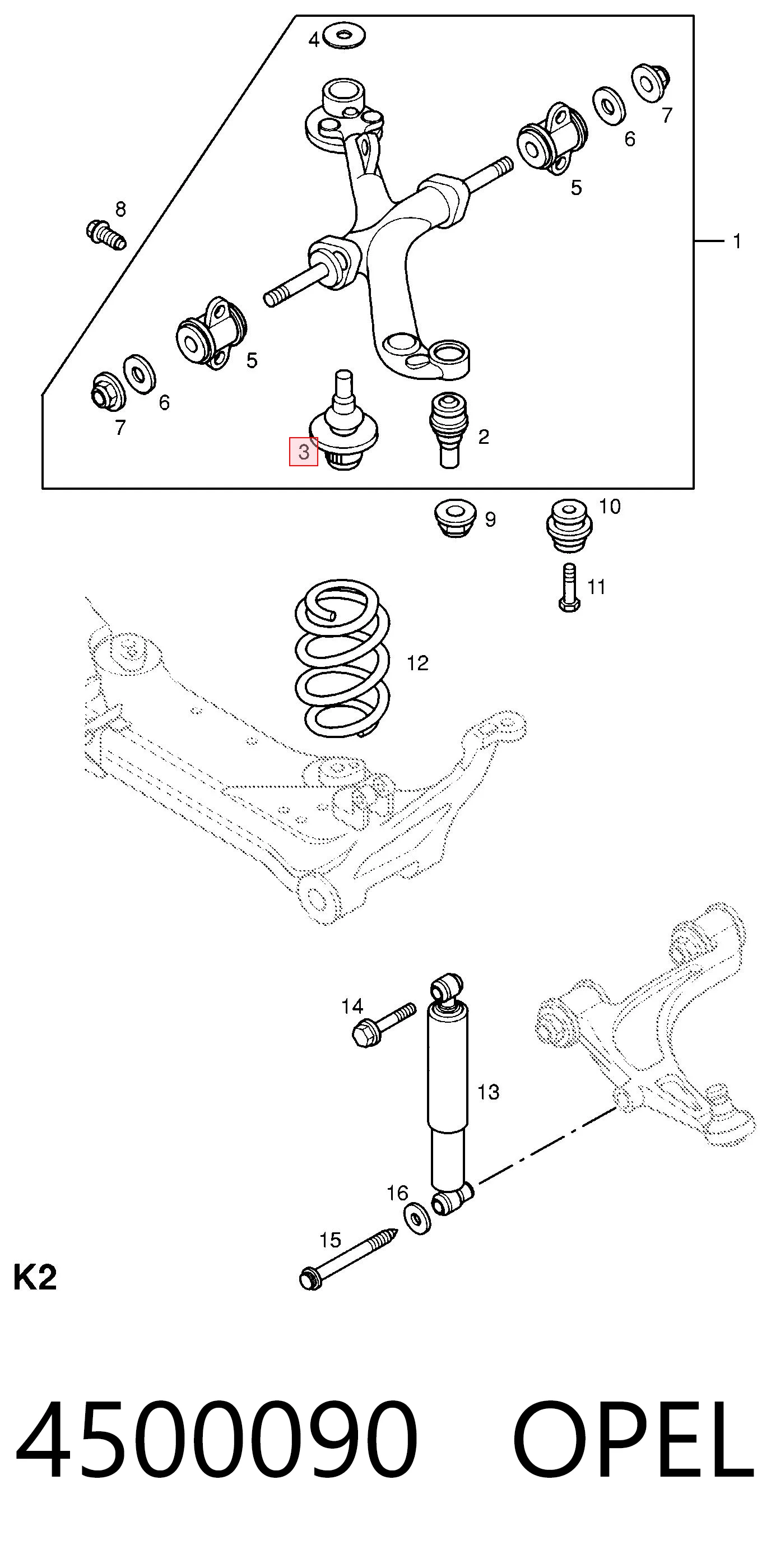 4
7
6
5
8
1
5
6
7
3
2
9
10
11
12
14
13
16
15
K2

4500090 OPEL