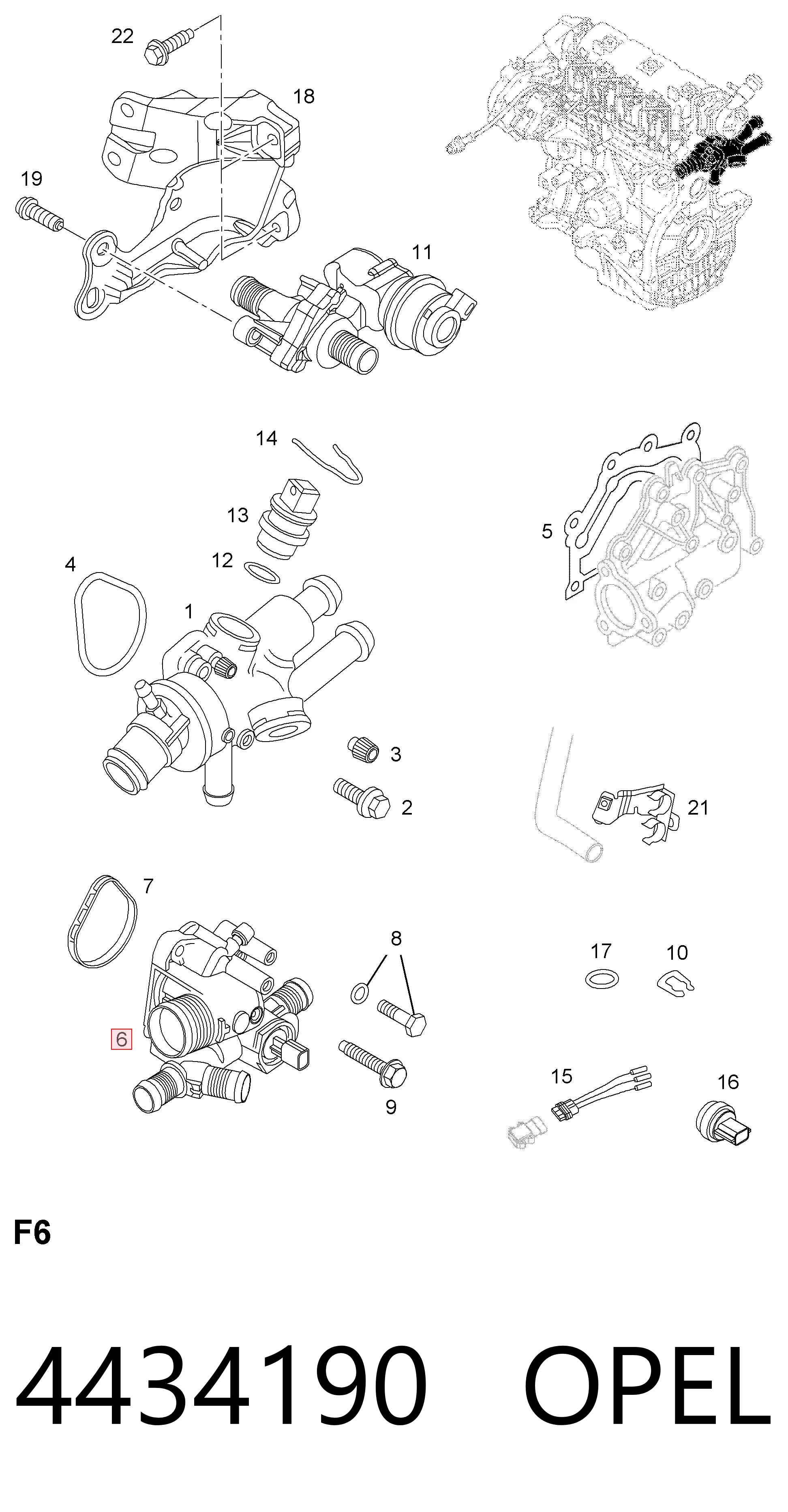 22
18
19
11
14
13
12
4
1
5
3
2
21
7
8
17
10
6
9
15
16
F6
4434190 OPEL