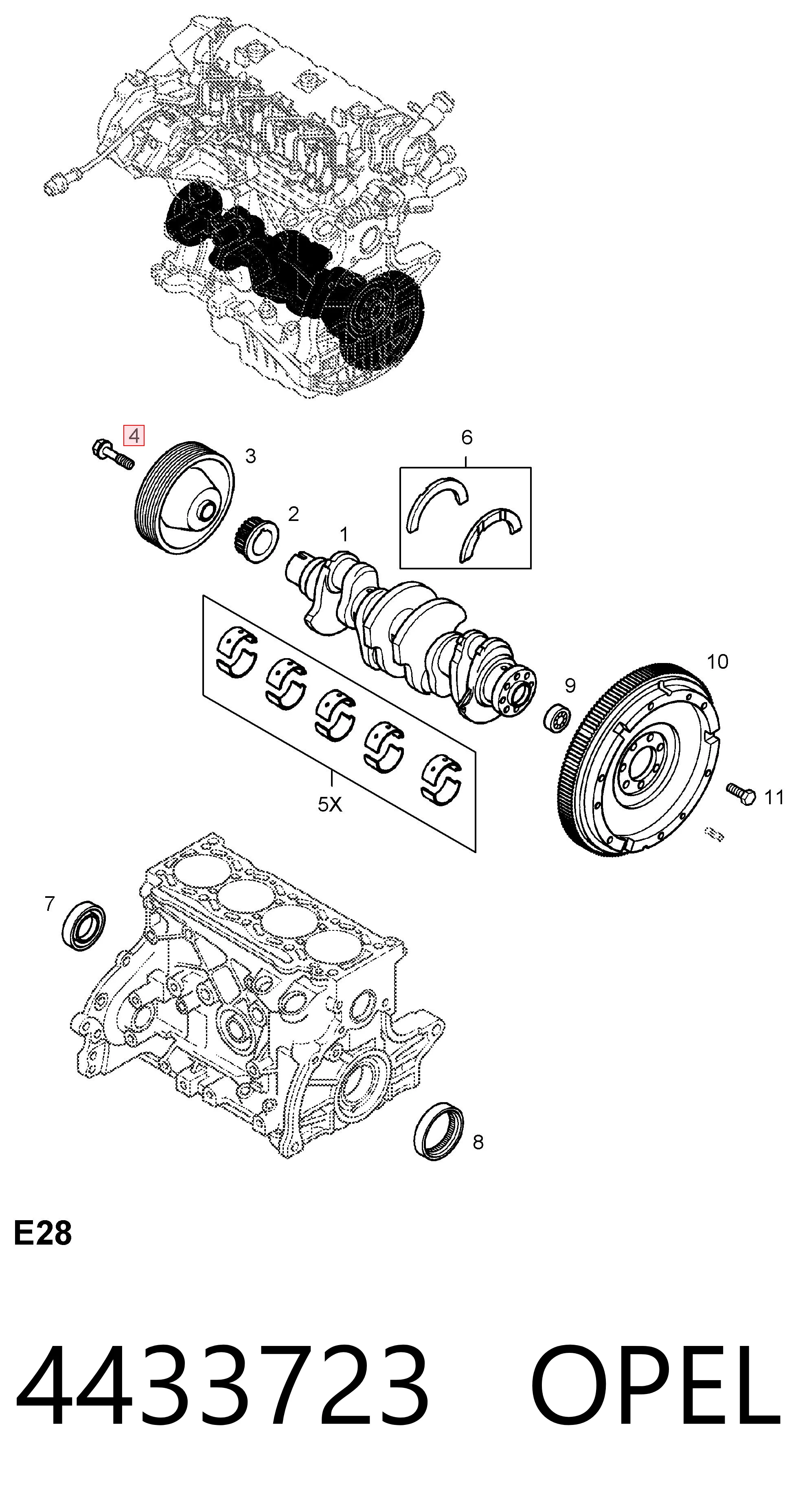 4
3
6
2
1
10
9
5X
11
7
8
E28
4433723 OPEL