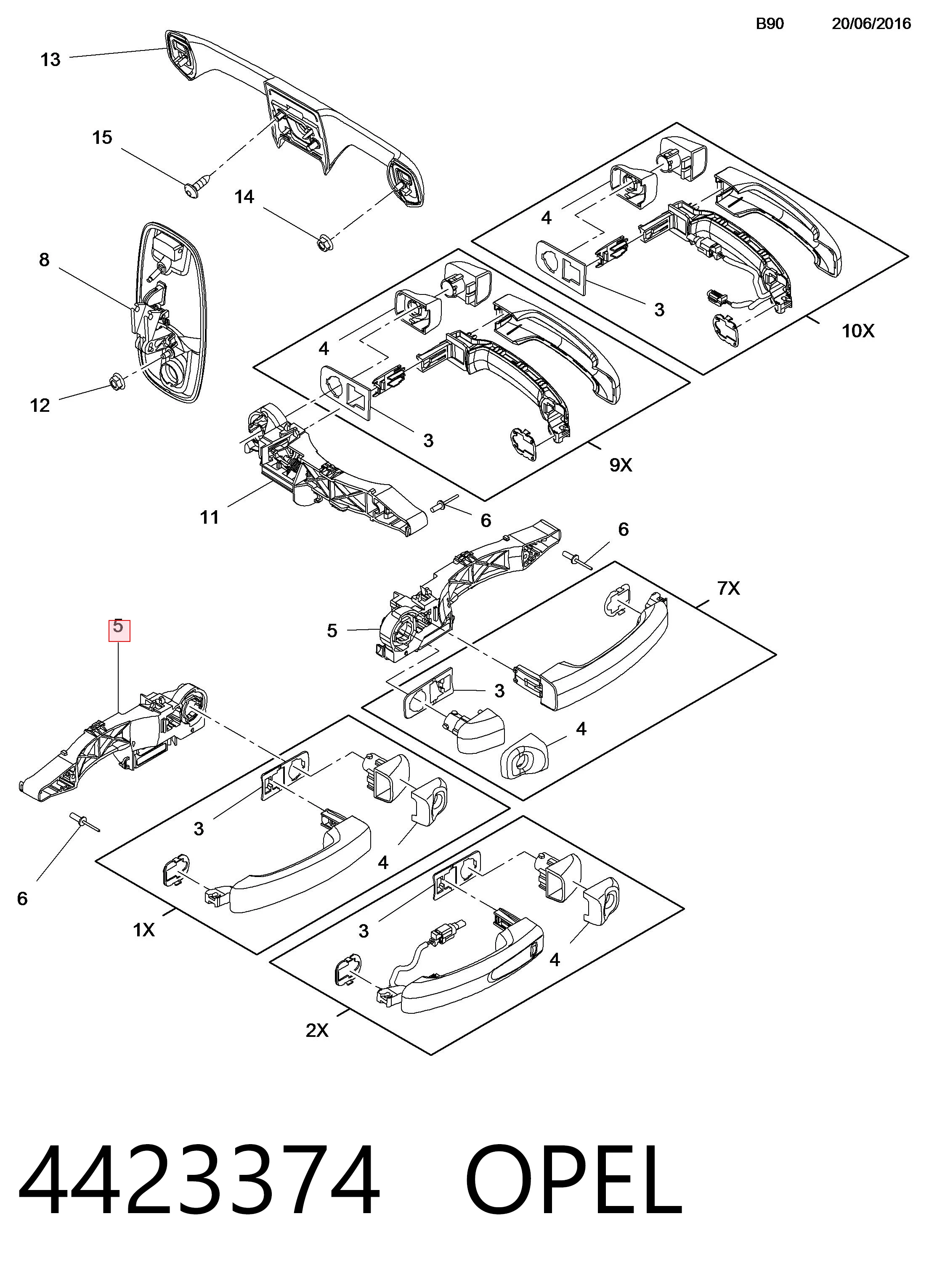 B90 20/06/2016

13

15

14

8

12

4

3

10X

4

3

9X

11

6

6

7X

5

5

3

4

3

4

6

1X

3

4

2X

4423374 OPEL