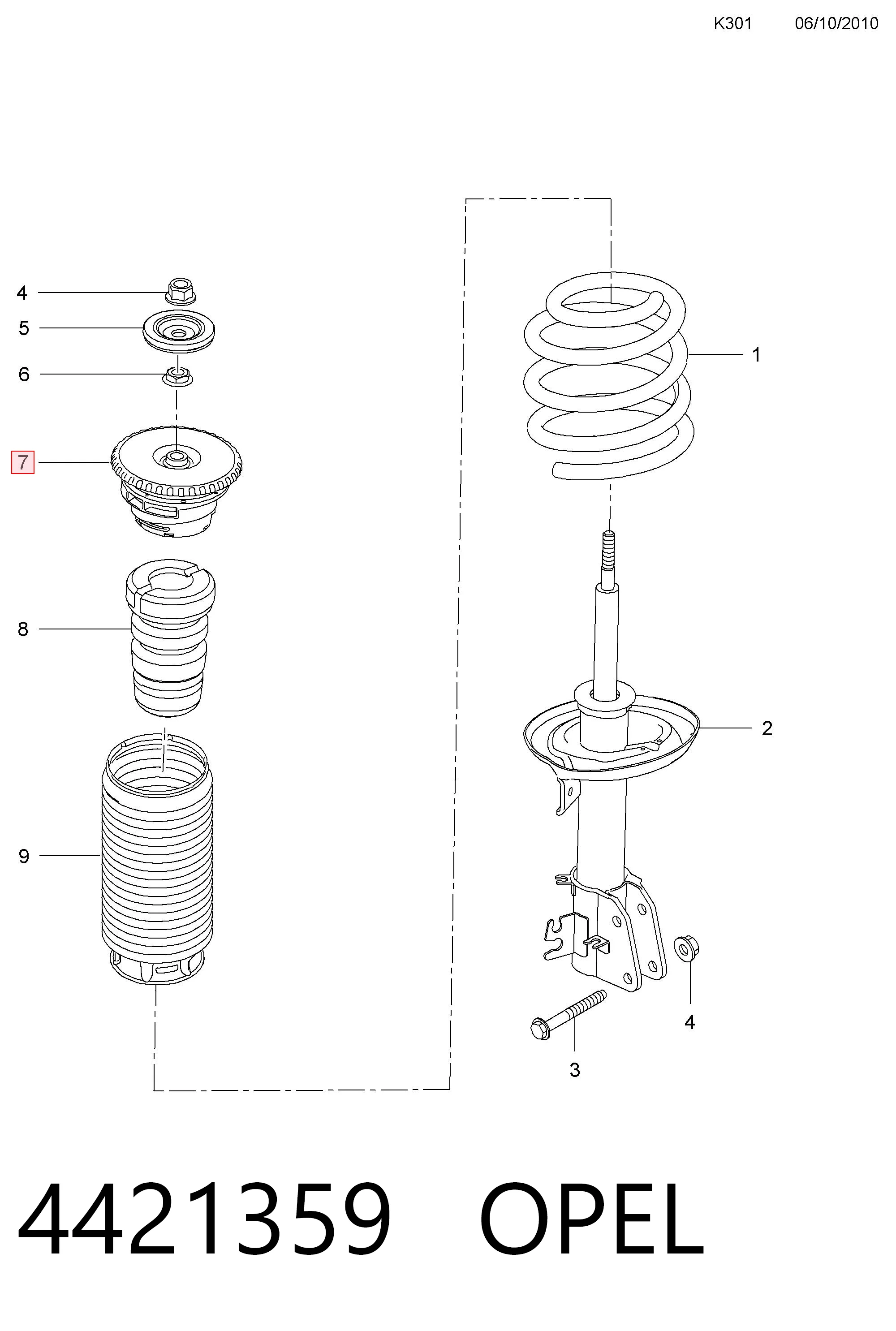 K301 06/10/2010

4
5
6
7
8
9

1
2
4
3

4421359 OPEL