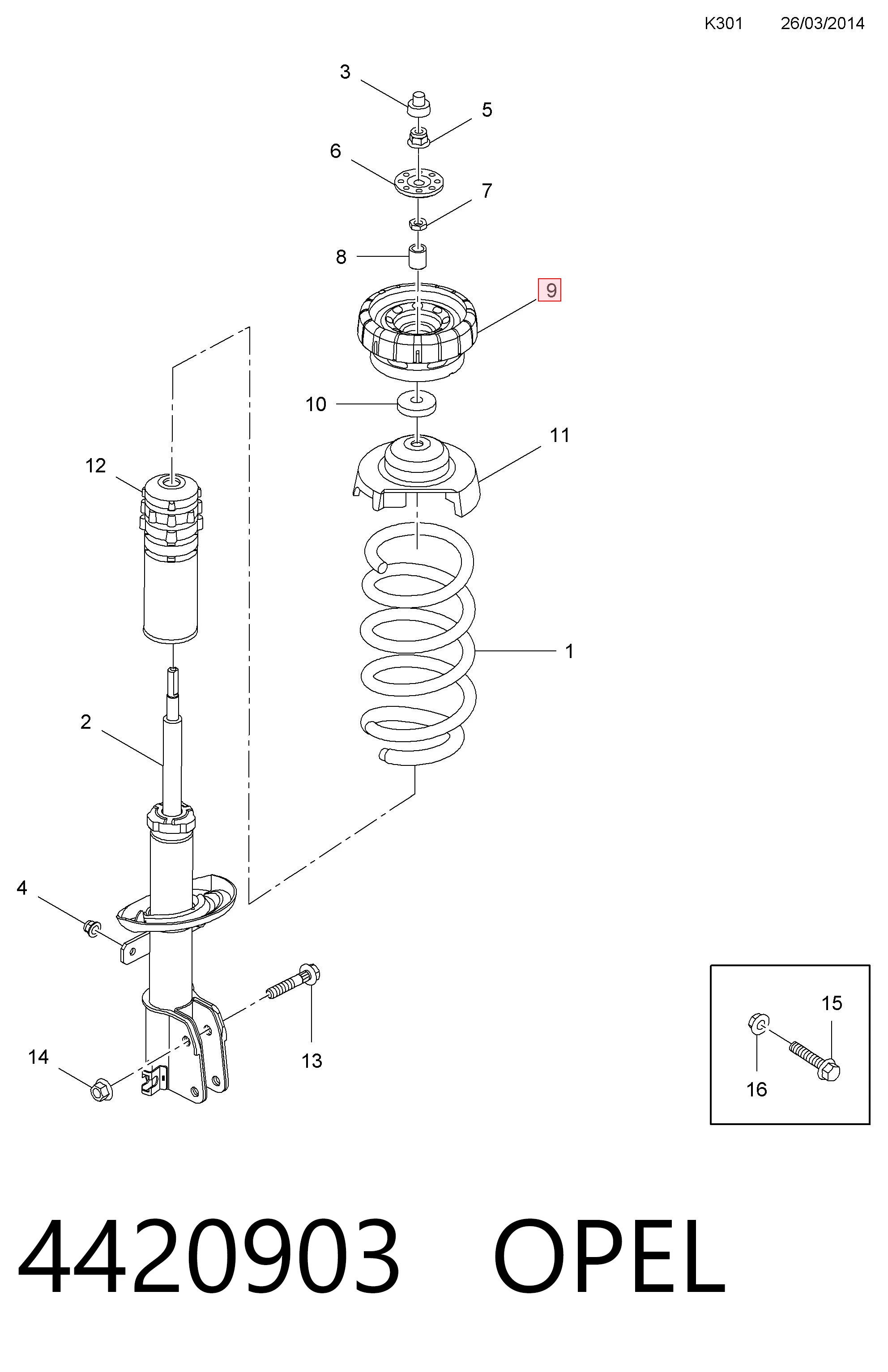 K301 26/03/2014

3
5
6
7
8
9
10
11
12
1
2
4
13
14
15
16

4420903 OPEL