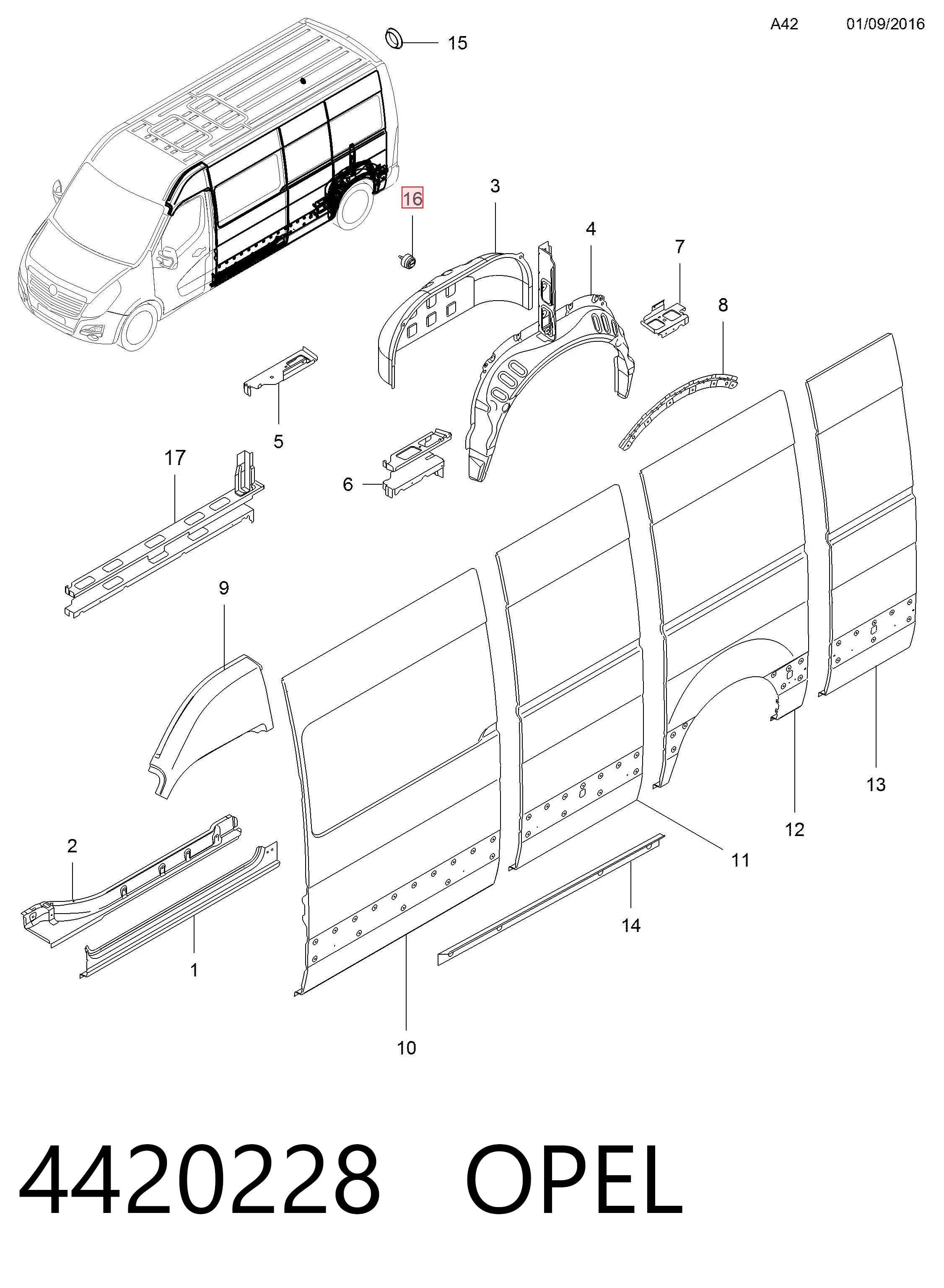 A42 01/09/2016

15

16

3

4

7

8

5

17

6

9

2

1

10

11

12

13

14

4420228 OPEL