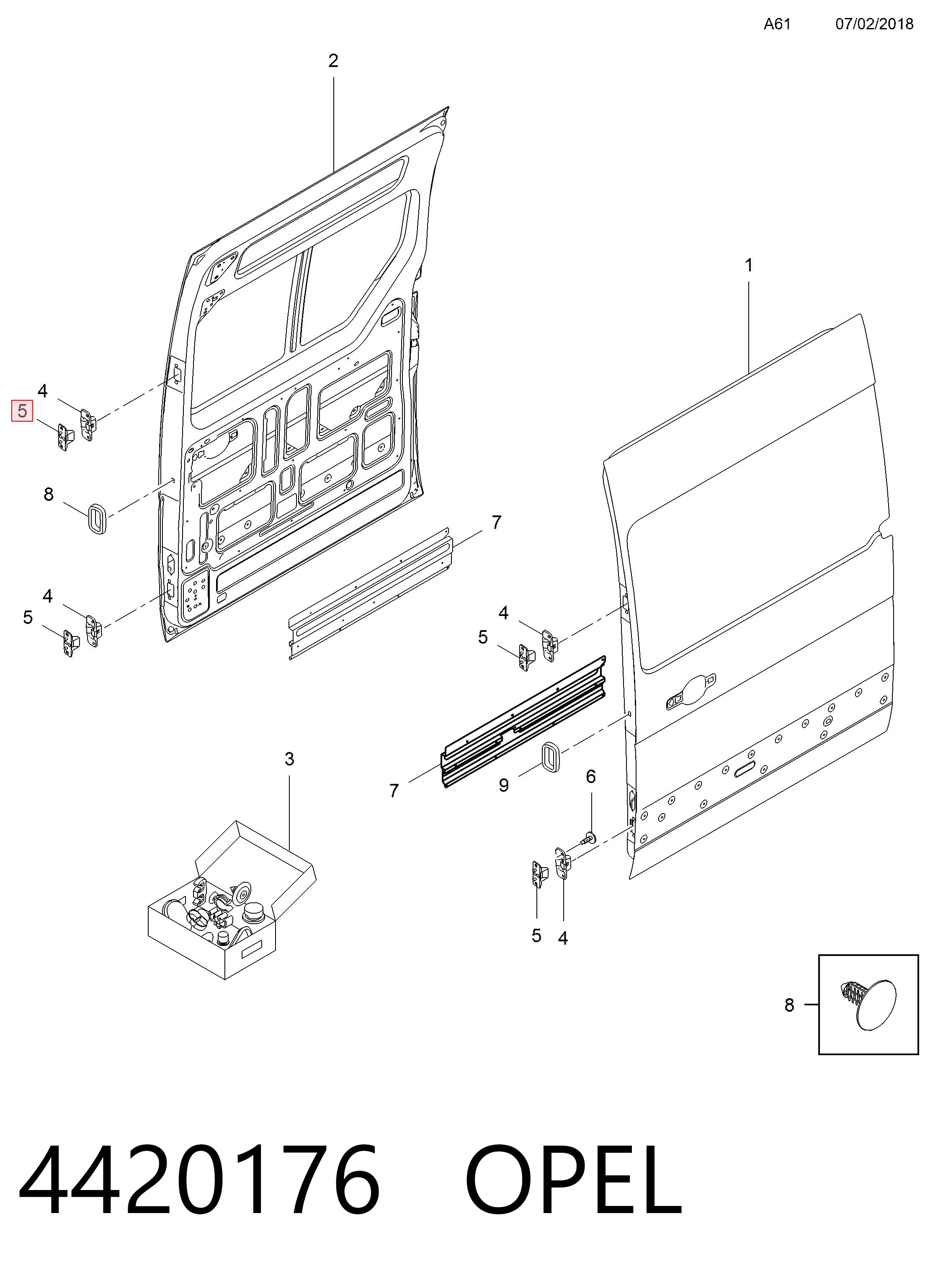 A61 07/02/2018

2

1

4

5

8

7

4

5

4

5

3

7

9

6

5

4

8

4420176 OPEL