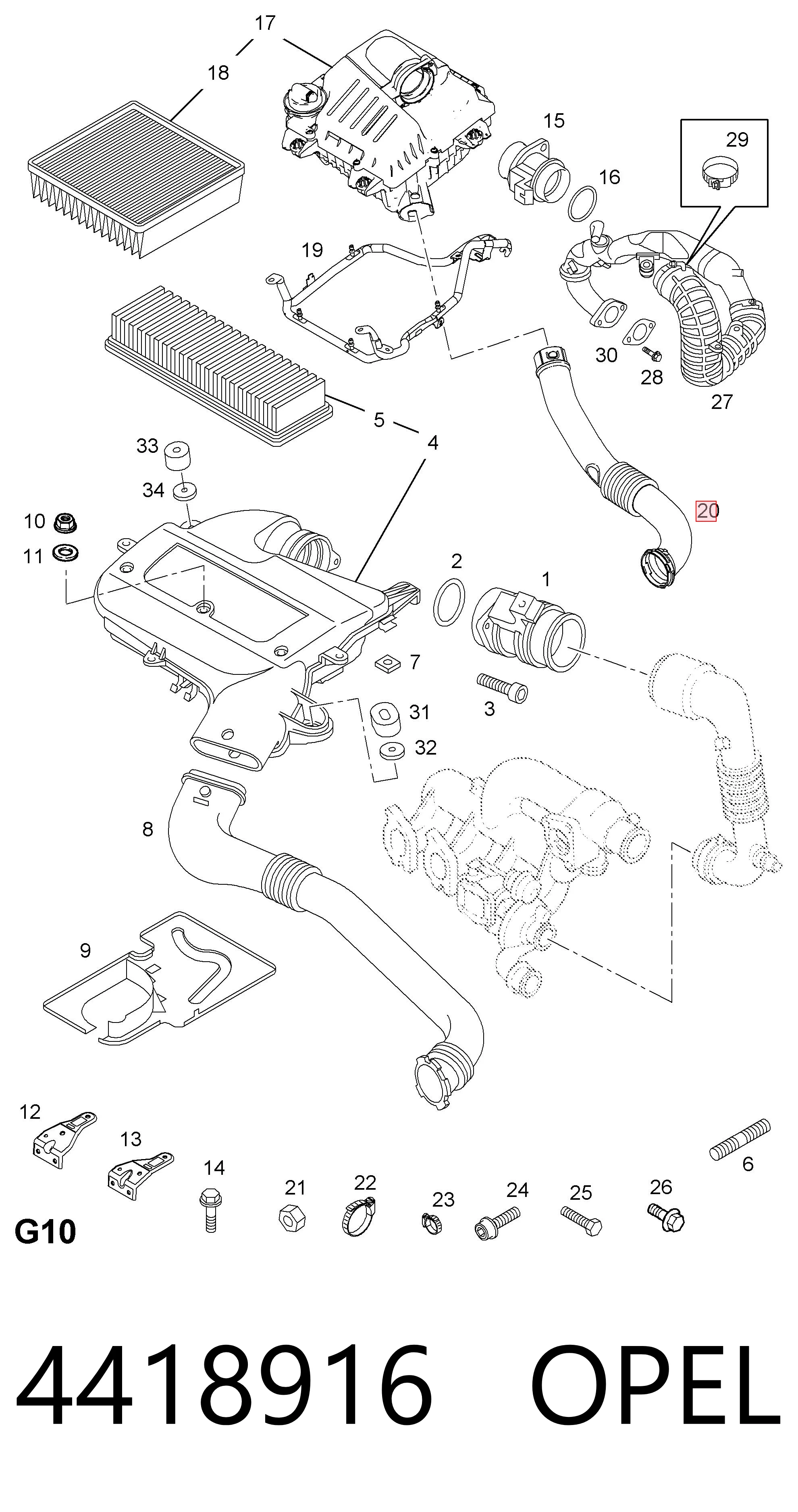 17
18
15
29
16
19
30
28
27
5
4
33
34
20
10
11
2
1
7
3
31
32
8
9
12
13
14
21
22
23
24
25
26
6
G10

4418916 OPEL