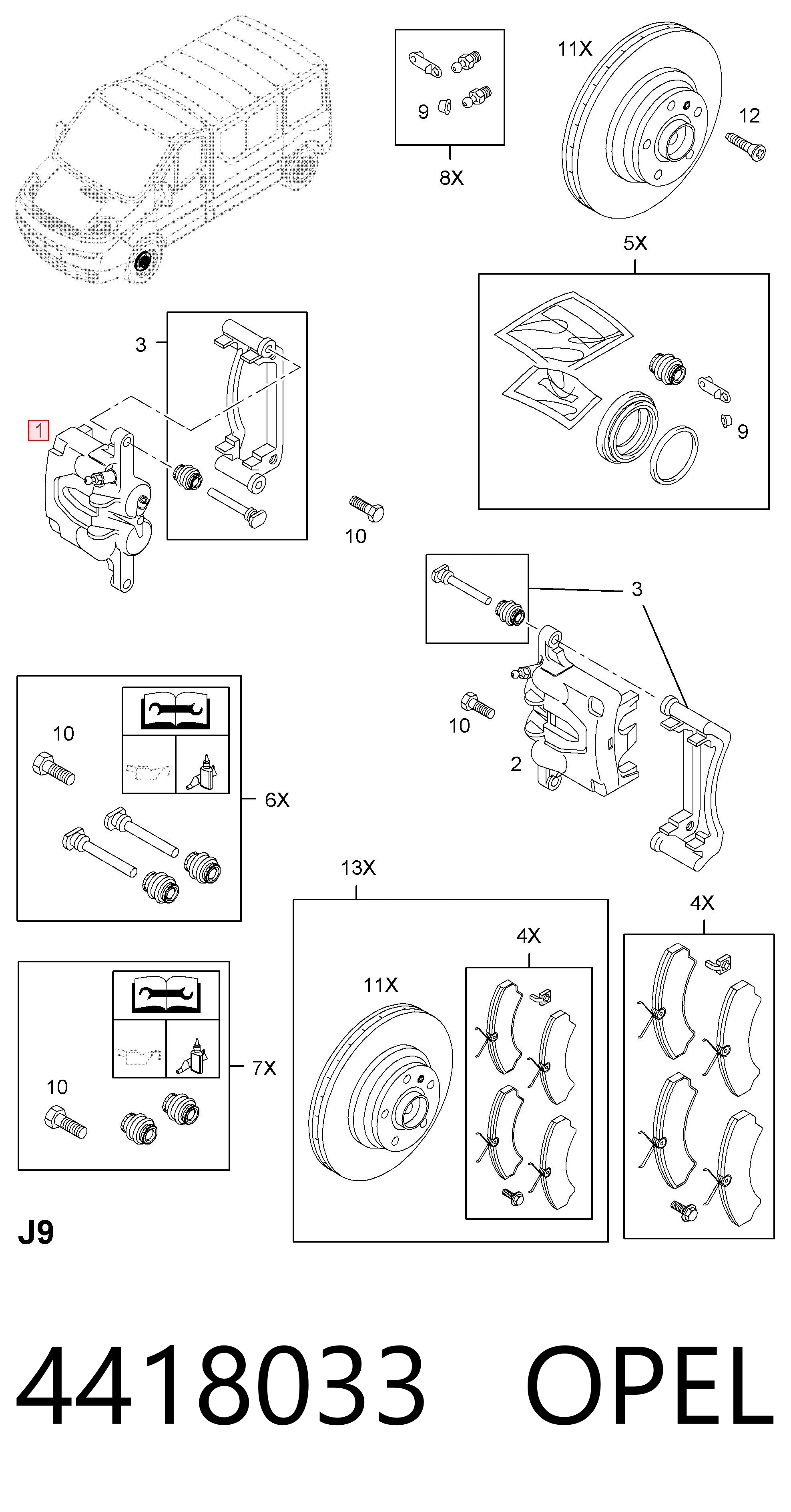 9
8X
11X
12
5X
9
3
1
10
3
10
2
10
6X
13X
4X
4X
11X
10
7X
J9
4418033 OPEL