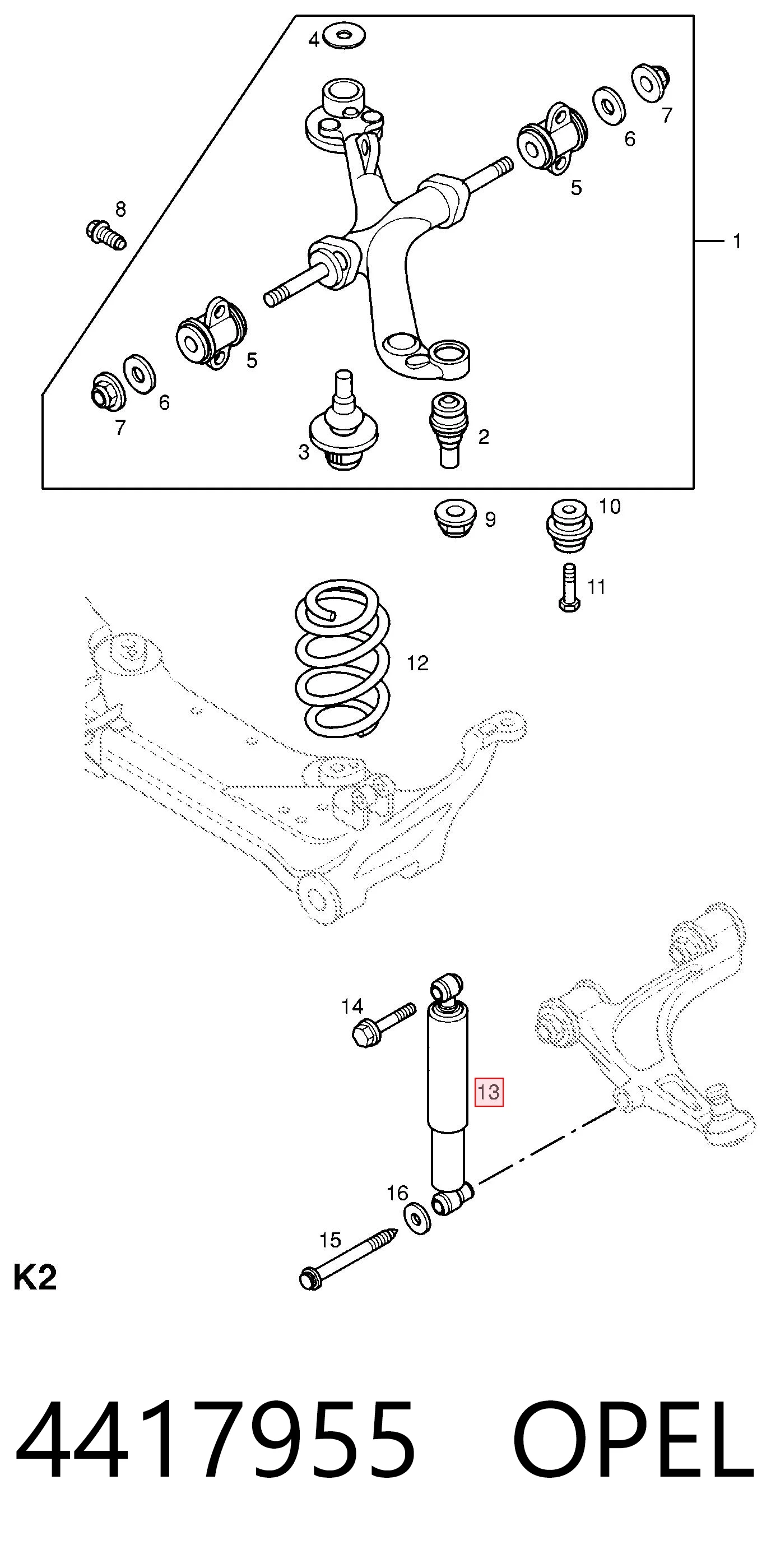 4
7
6
5
8
1
5
6
7
3
2
9
10
11
12
14
13
16
15
K2

4417955 OPEL