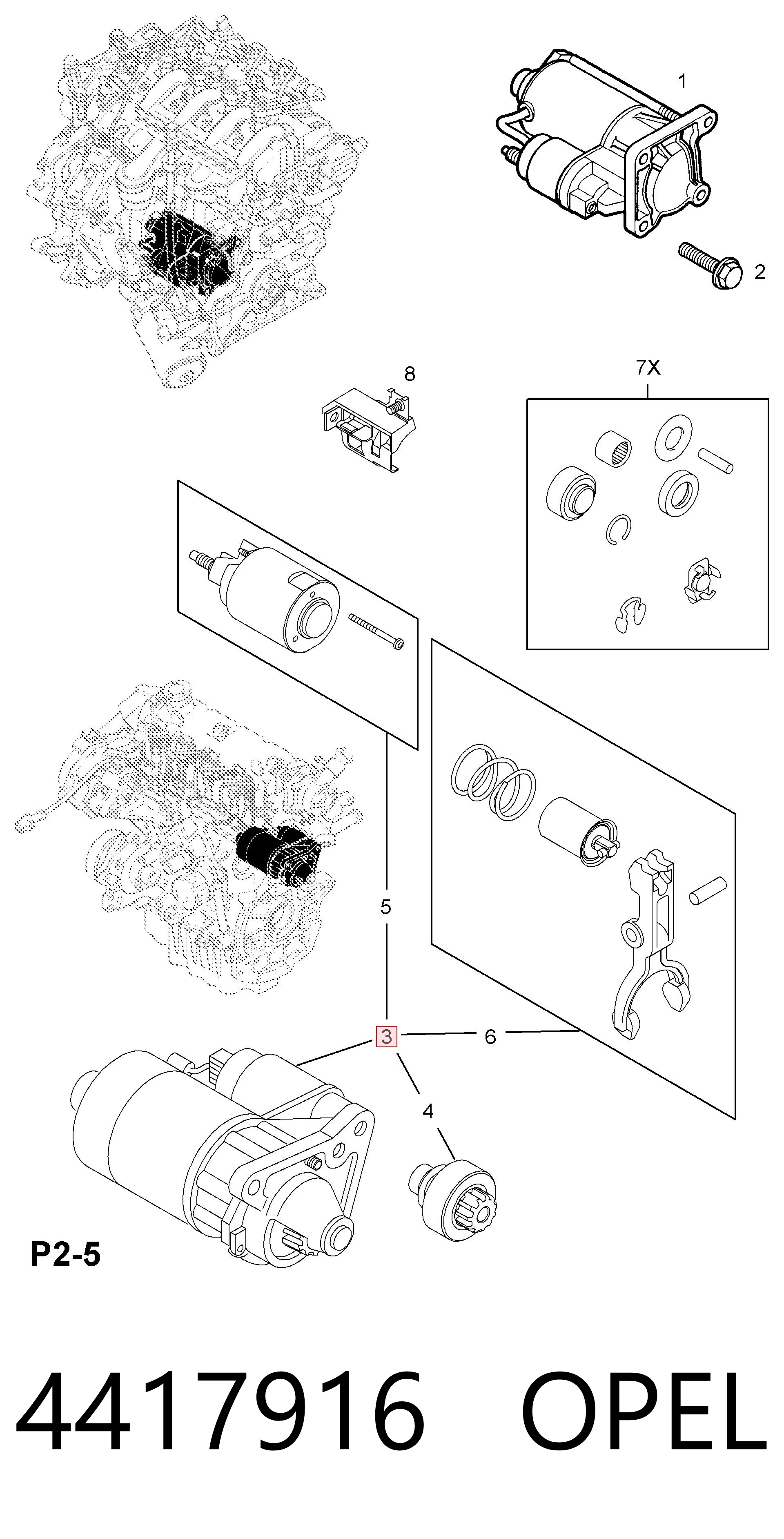 1

2

8

7X

5

3

6

4

P2-5

4417916 OPEL