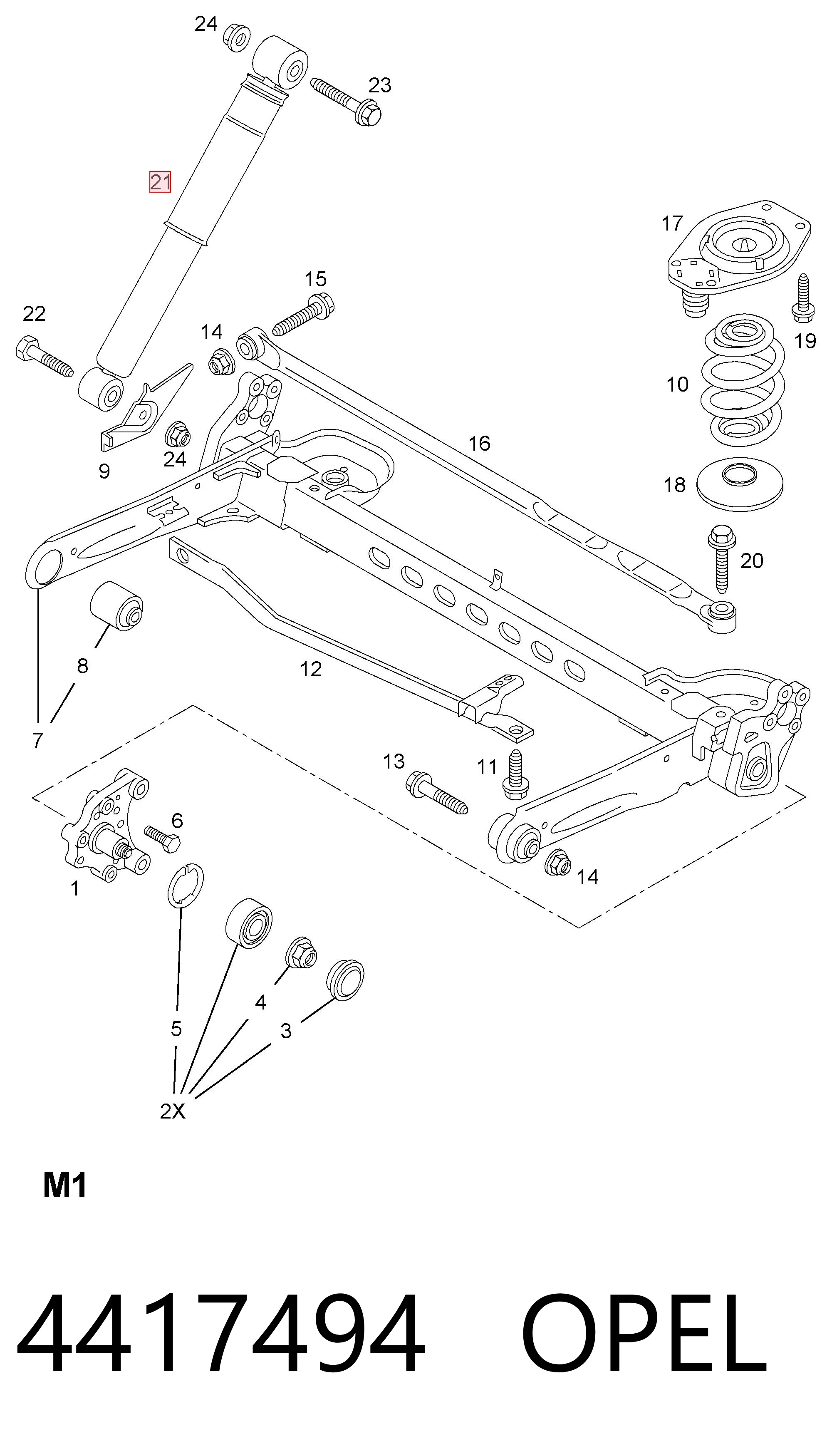 24
23
21
17
15
22
14
19
10
9
24
16
18
20
8
12
7
13
11
6
1
14
5
4
3
2X
M1
4417494 OPEL