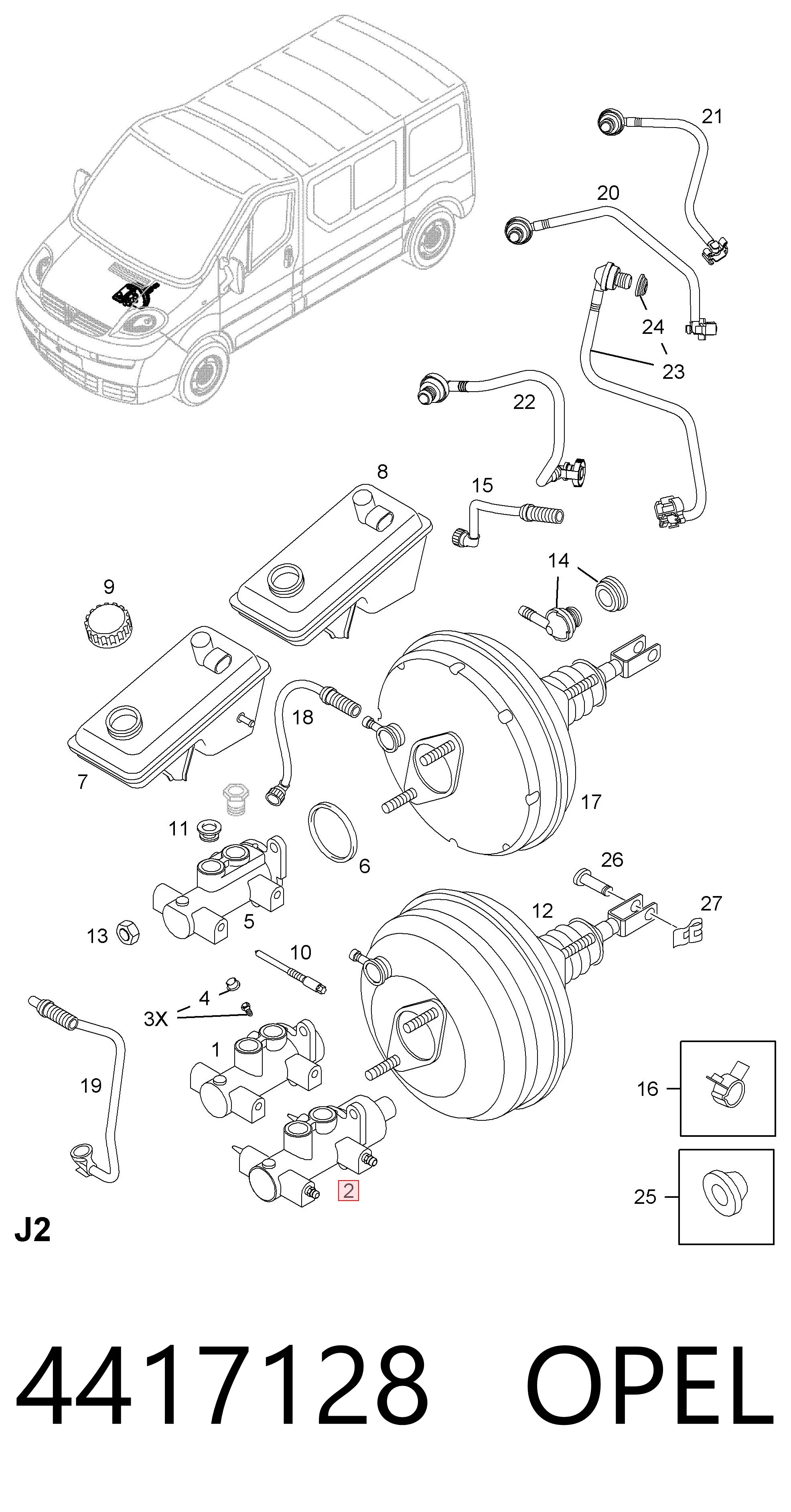 21
20
24
23
22
8
15
14
9
18
7
17
11
6
26
5
12
27
13
10
4
3X
1
19
16
2
25
J2

4417128 OPEL