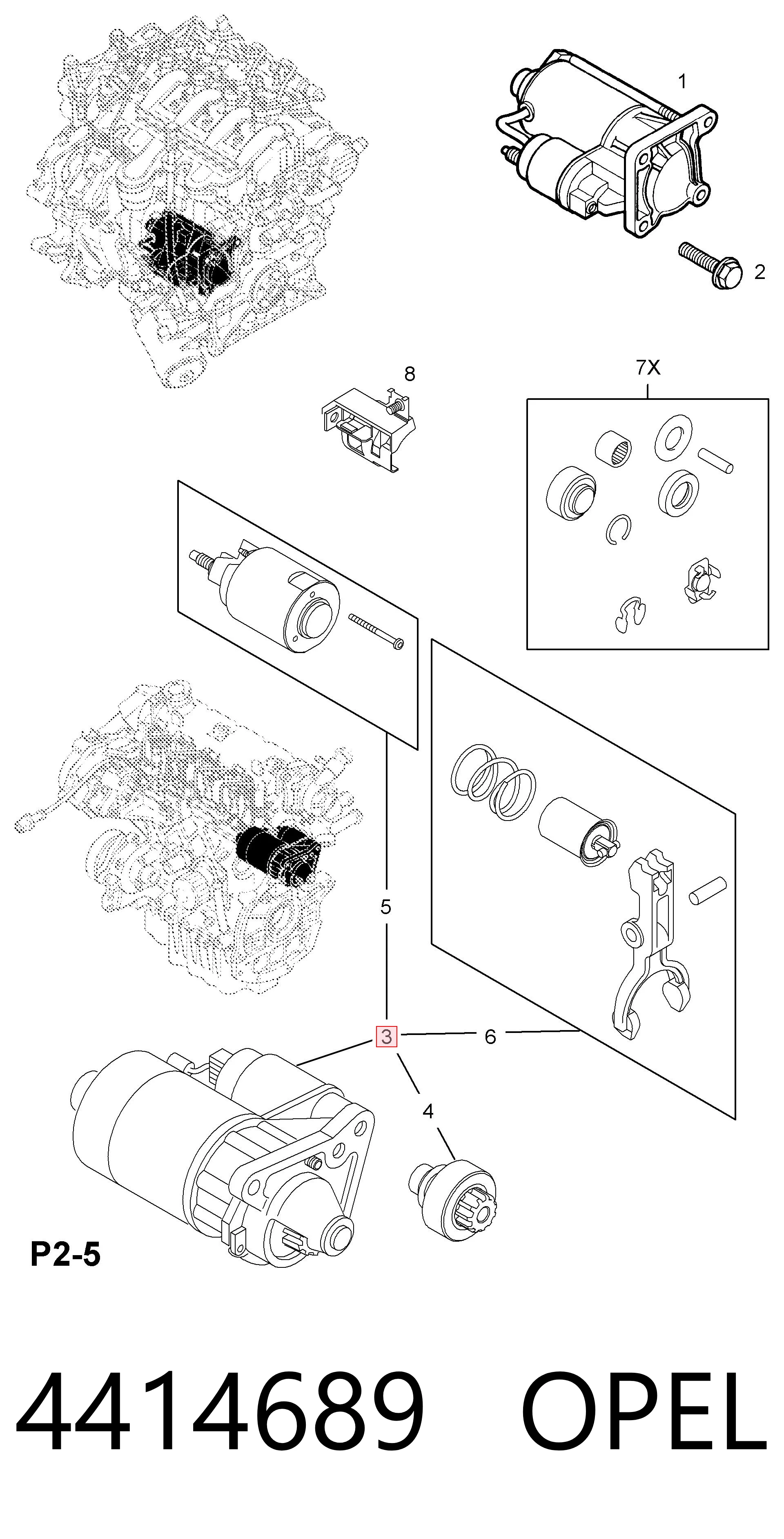 1

2

8

7X

5

3

6

4

P2-5

4414689 OPEL