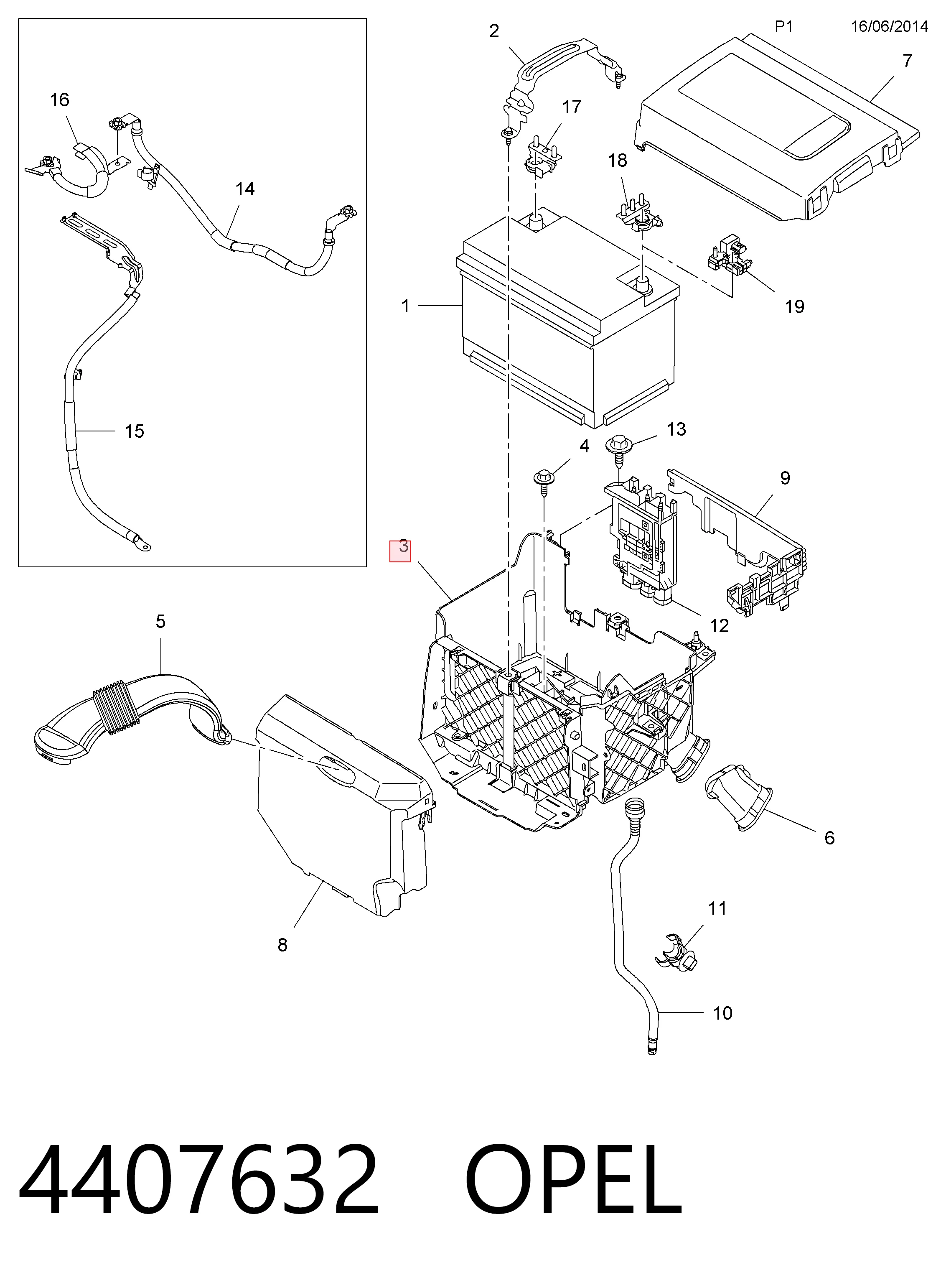 P1 16/06/2014

2
7
16
17
18
14
1
19
15
13
4
9
3
12
5
6
8
11
10

4407632 OPEL