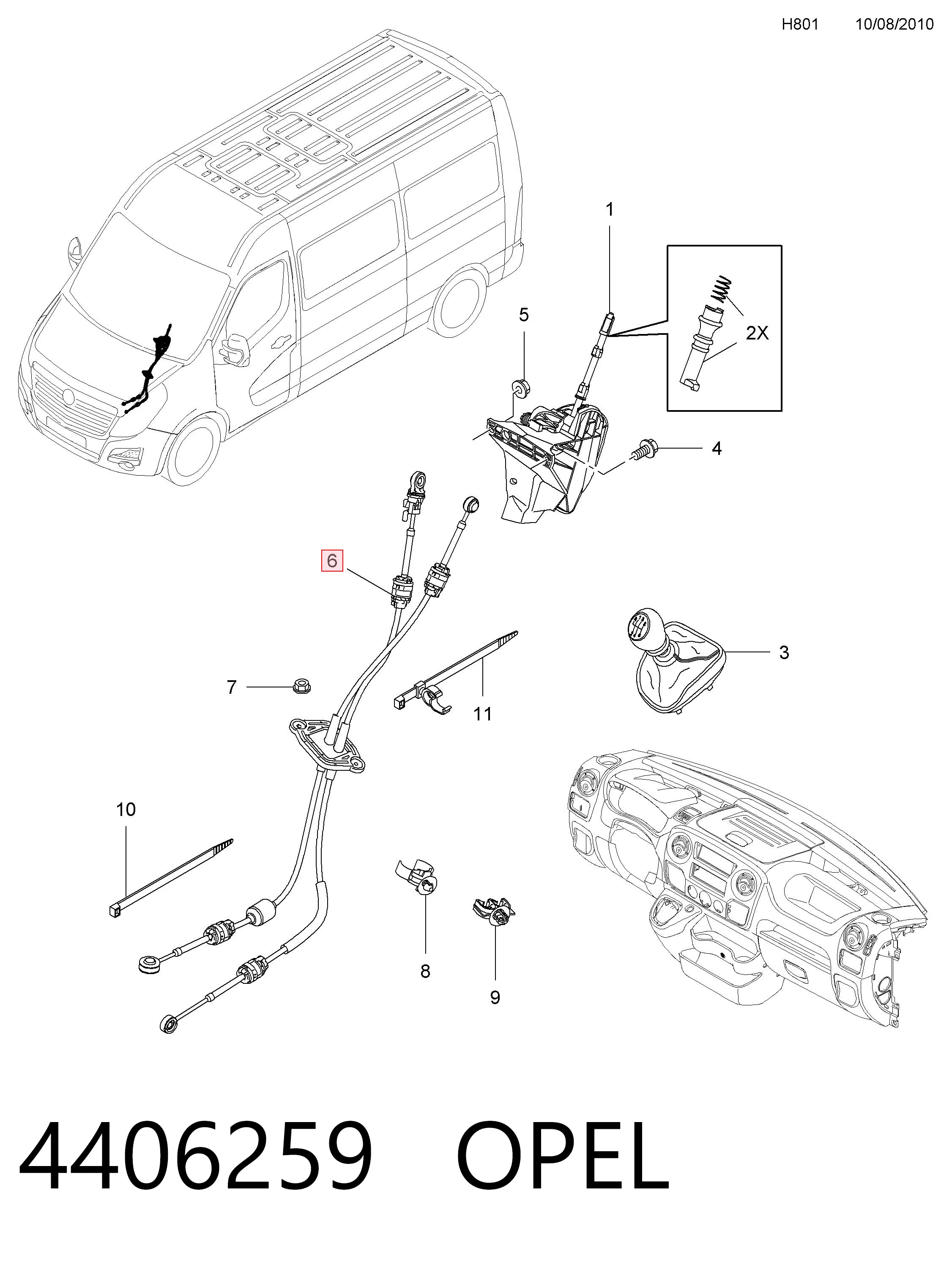 H801 10/08/2010

1

2X

5

4

6

3

7

11

10

8

9

4406259 OPEL