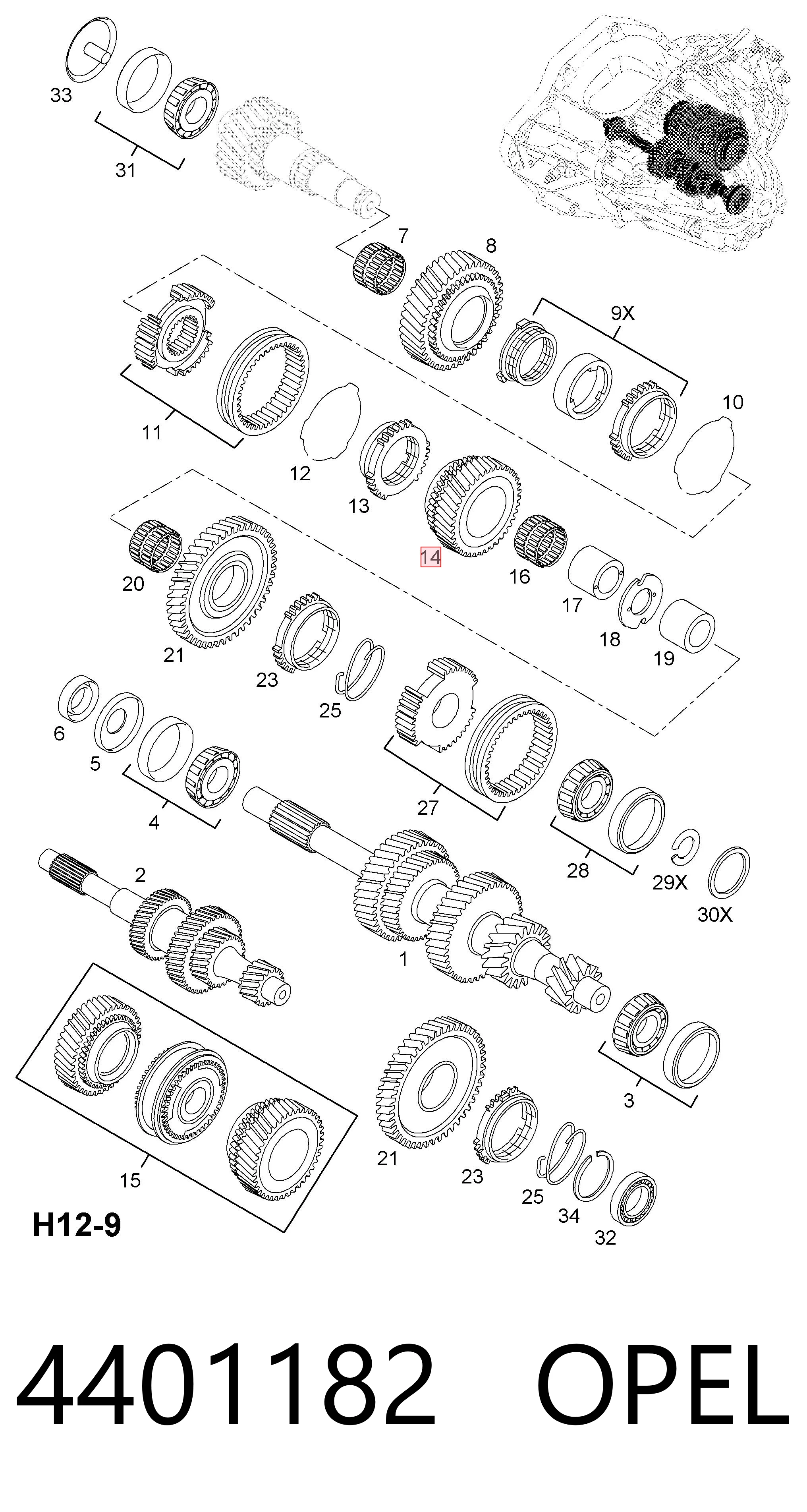 33
31
7
8
9X
10
11
12
13
14
16
17
18
19
20
21
23
25
6
5
4
27
28
29X
30X
2
1
3
15
21
23
25
34
32
H12-9

4401182 OPEL