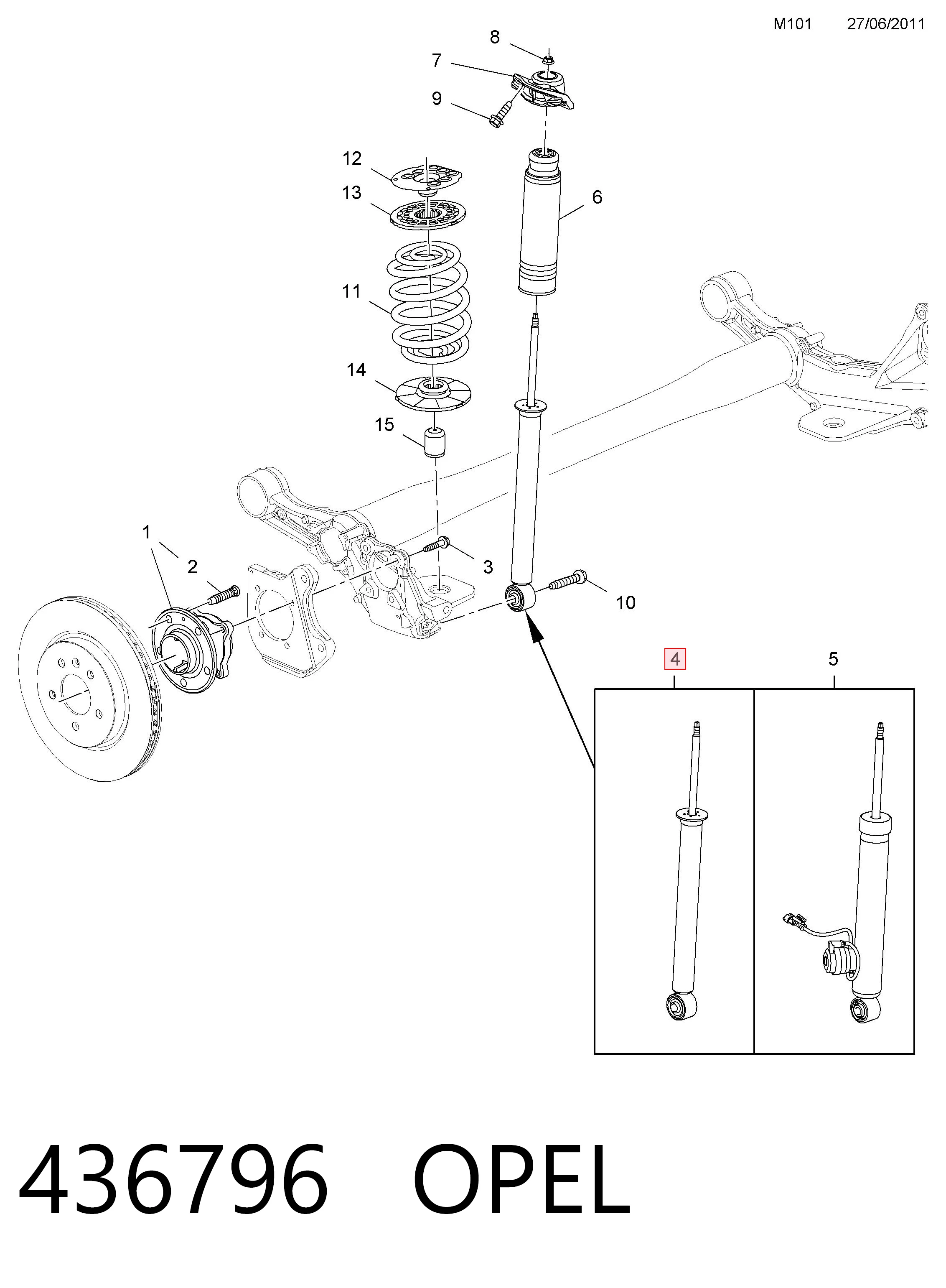 M101 27/06/2011

8
7
9
12
13
6
11
14
15
1
2
3
10
4
5

436796 OPEL