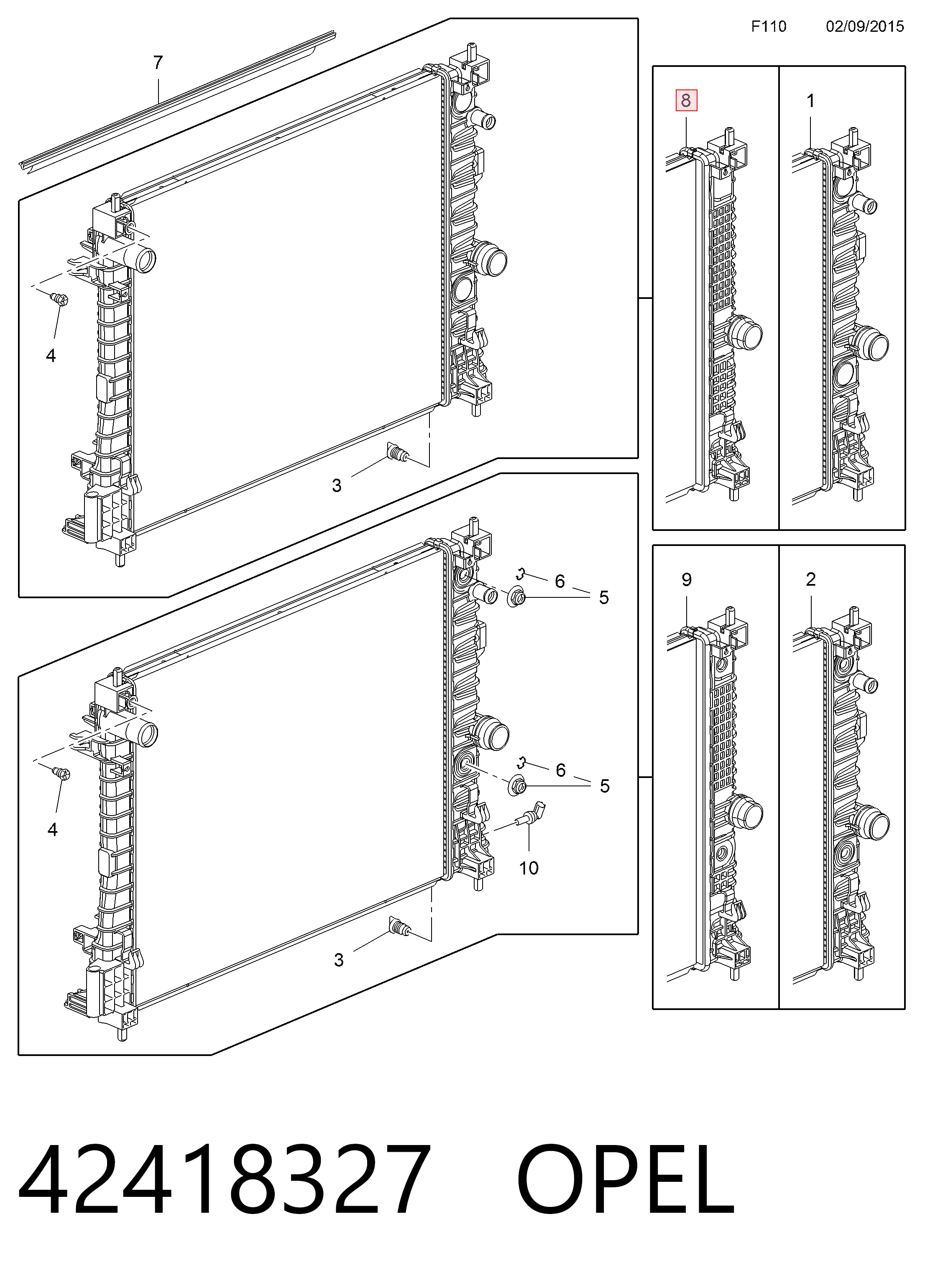 F110 02/09/2015

7

4

3

8

1

6

5

4

6

5

10

3

9

2

42418327 OPEL