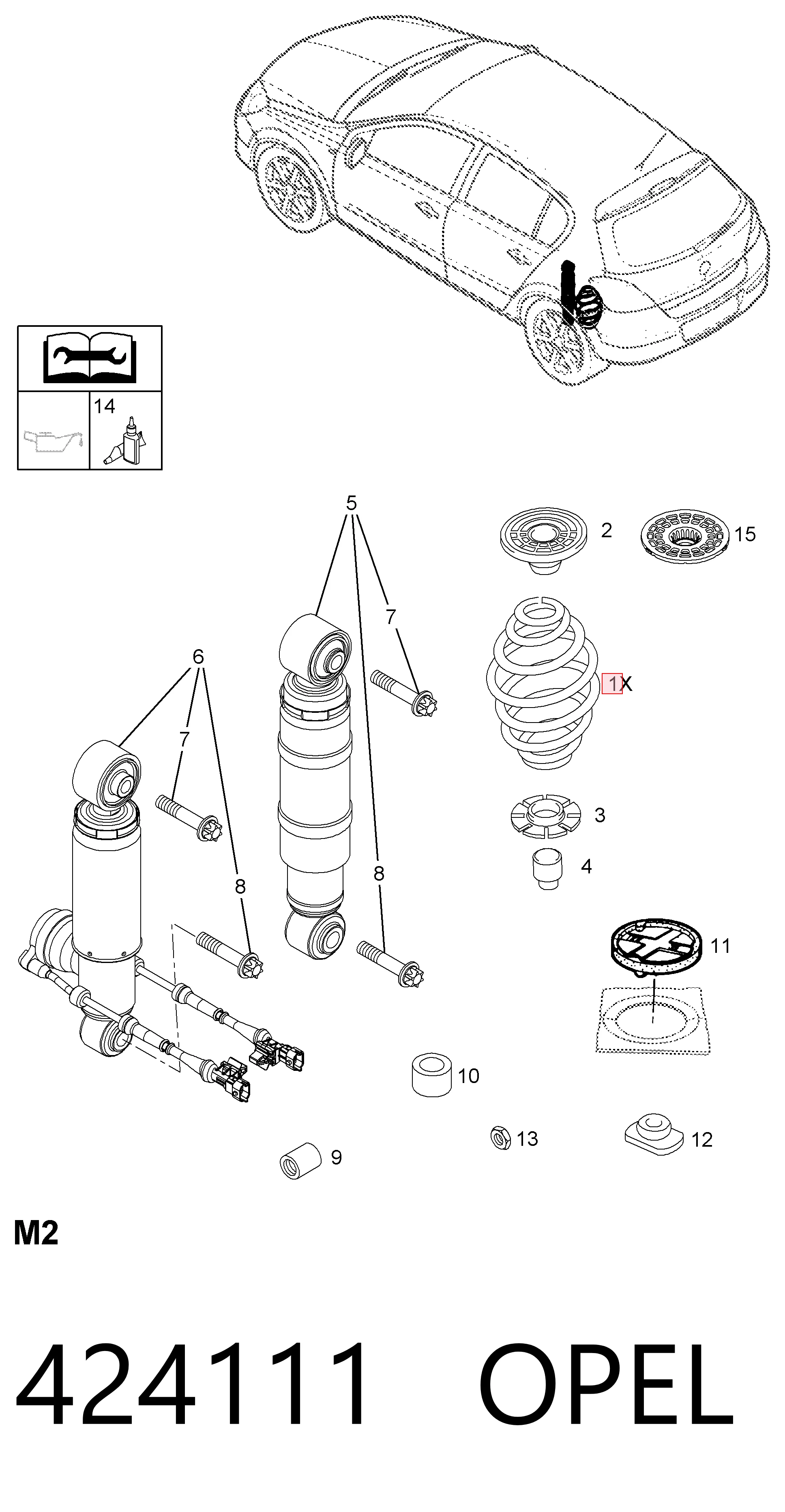 14

5

2

15

7

6

1X

7

3

4

8

8

11

10

13

12

9

M2

424111 OPEL