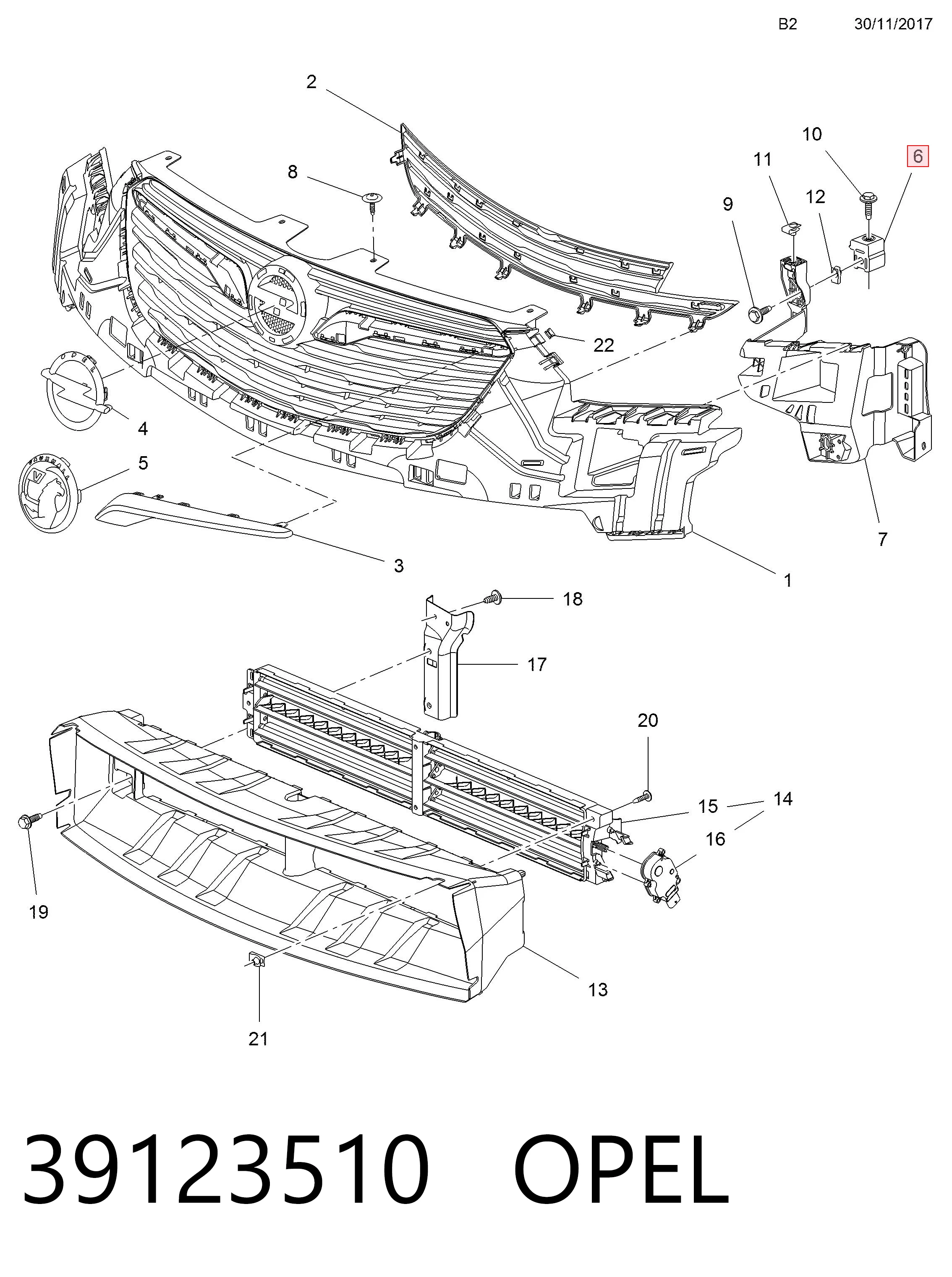 B2 30/11/2017

2

10

6

11

8

12

9

22

4

5

7

3

1

18

17

20

15

14

16

19

13

21

39123510 OPEL