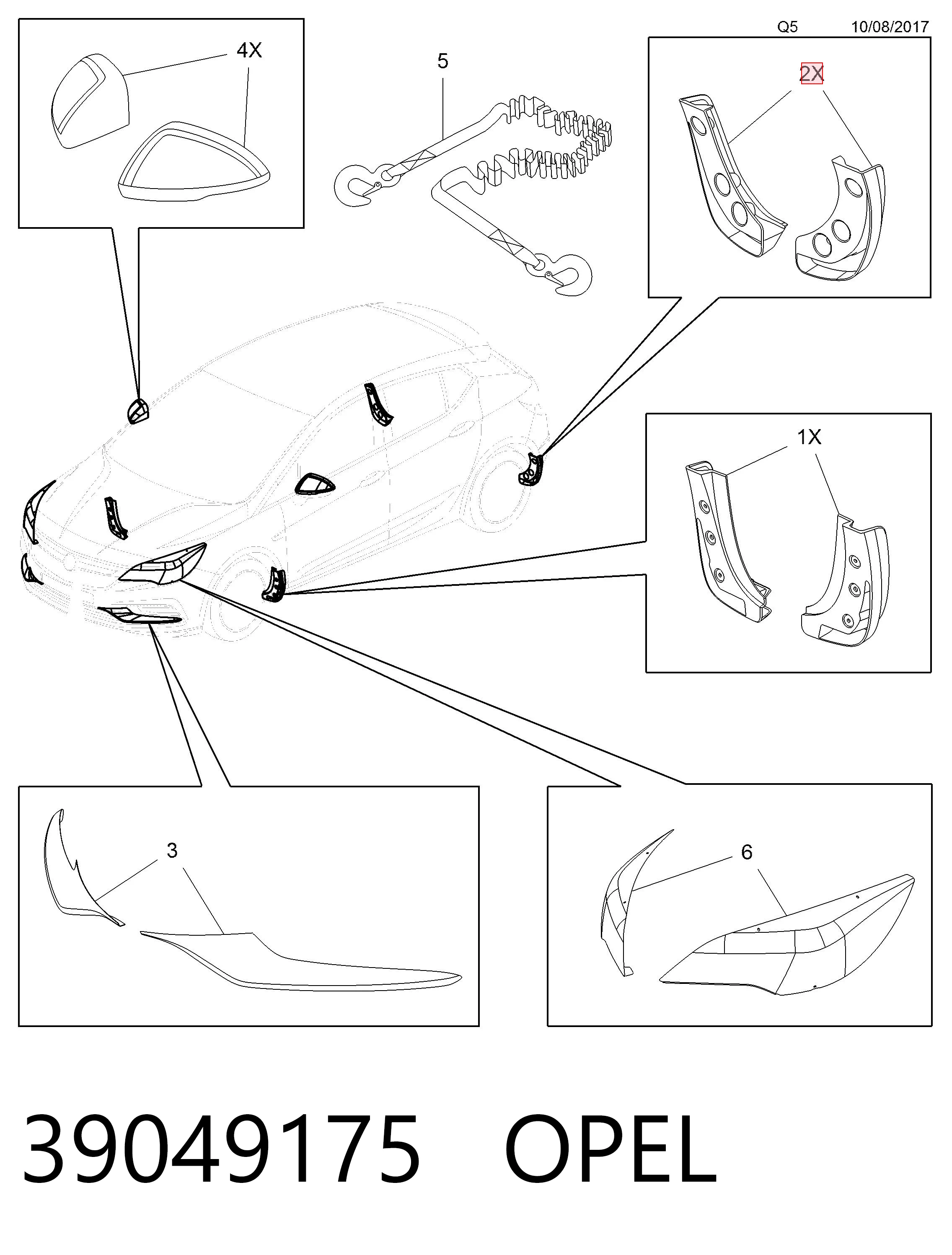 Q5 10/08/2017

4X

5

2X

1X

3

6

39049175 OPEL