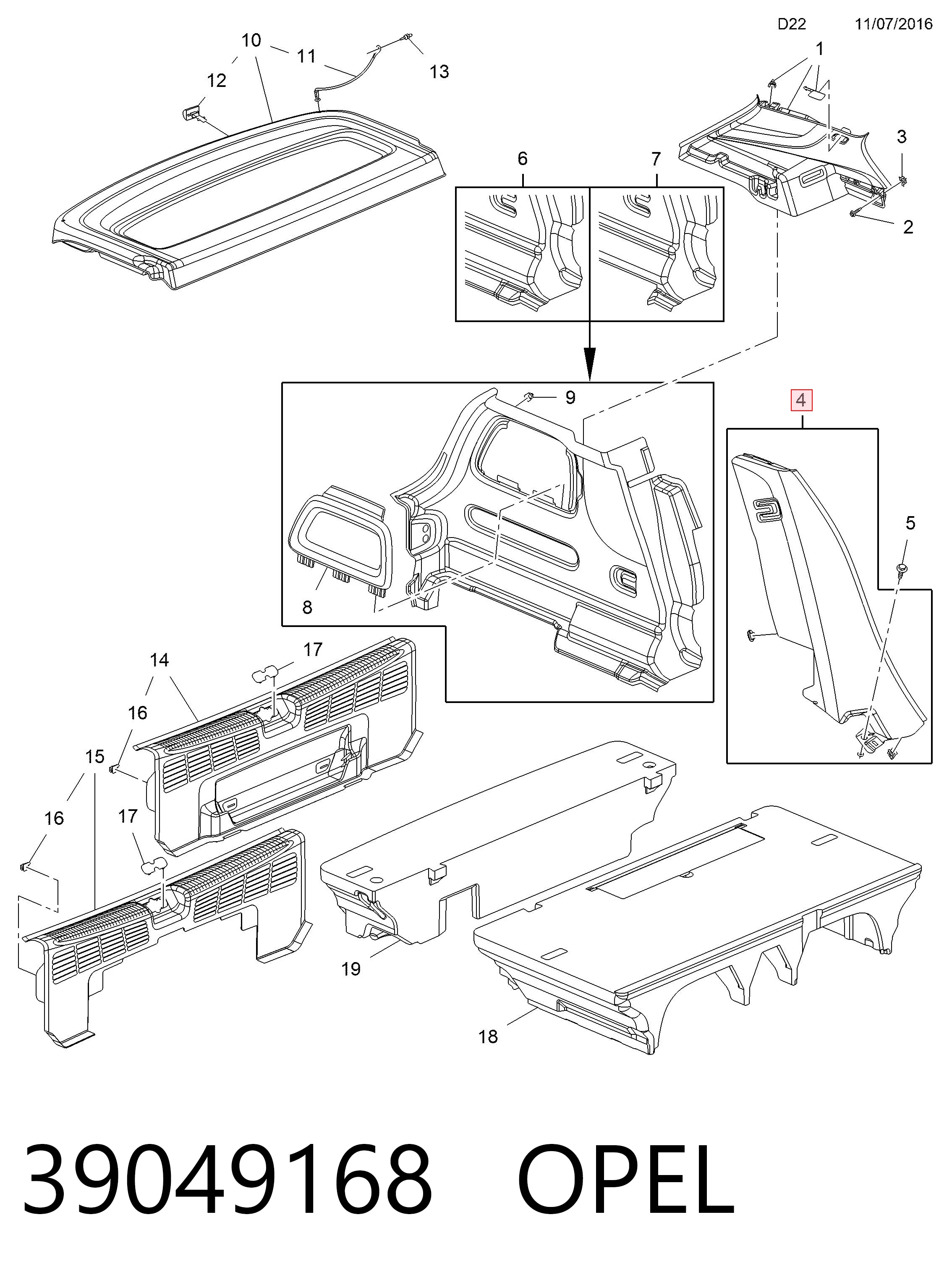 D22 11/07/2016

10
11
12
13
1
3
2
6
7
9
4
5
8
14
17
16
15
16
17
19
18

39049168 OPEL