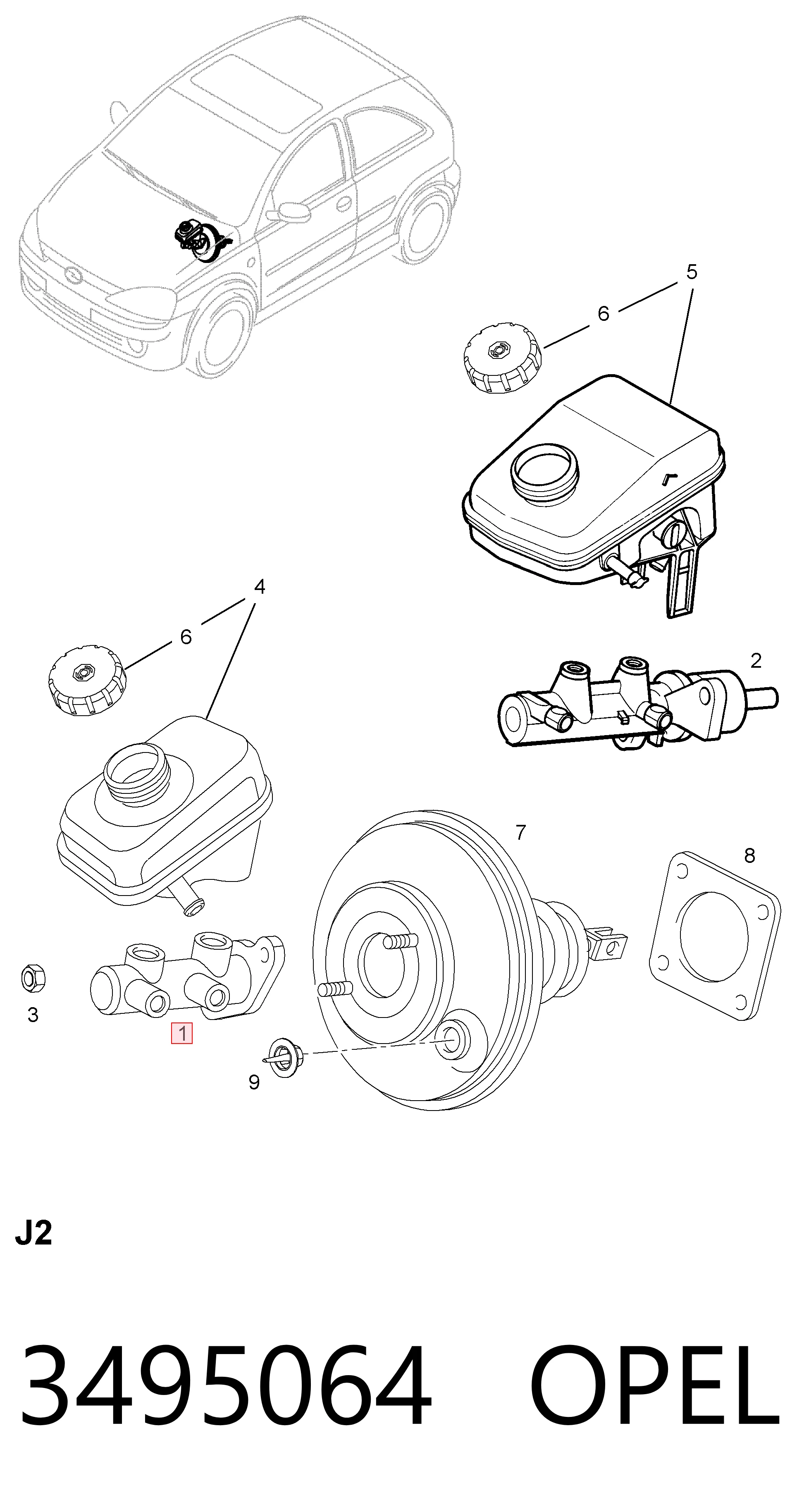 5
6
4
6
2
7
8
3
1
9
J2
3495064 OPEL